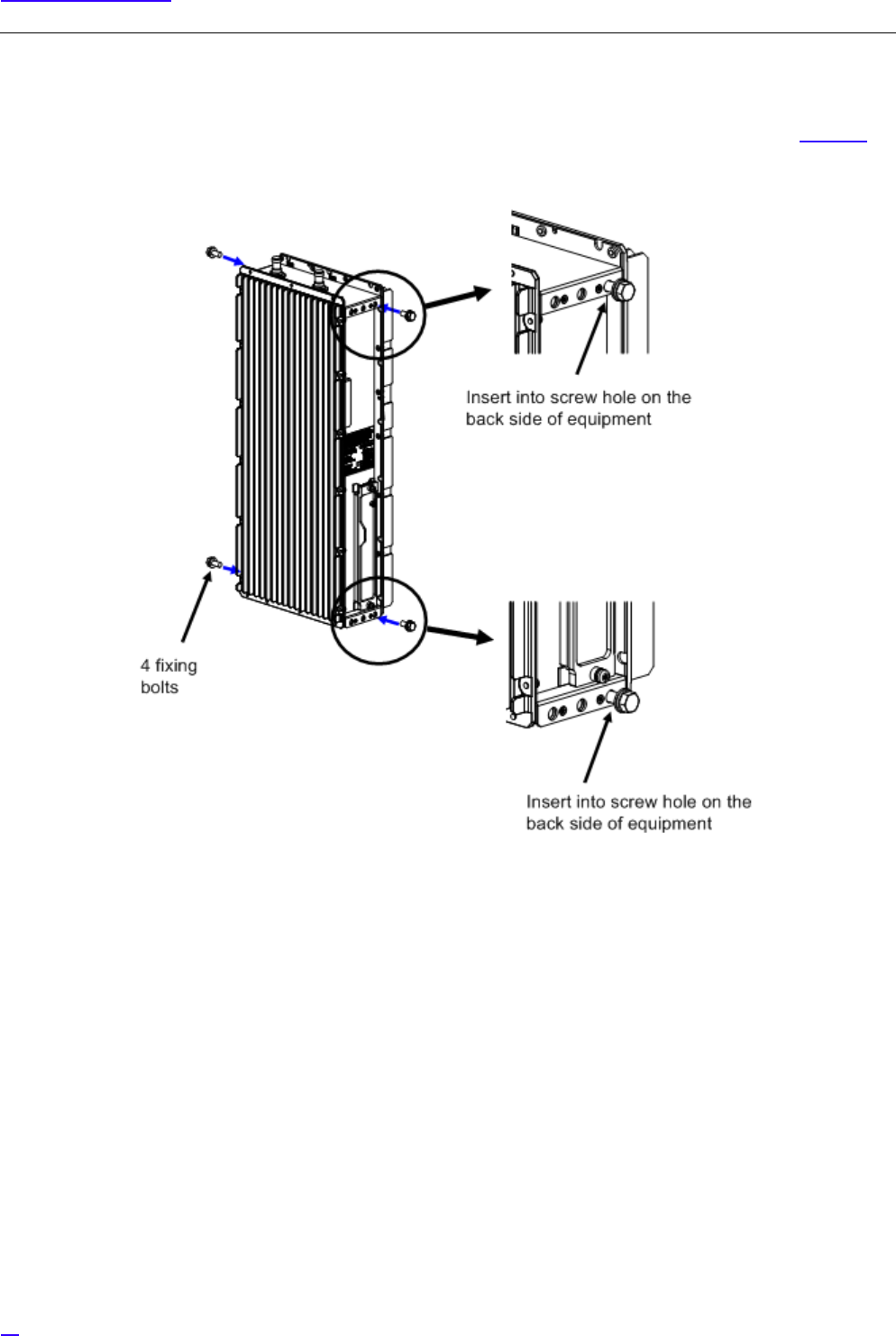 Insert into screw hole on the back side of equipment

4 fixing bolts

Insert into screw hole on the back side of equipment