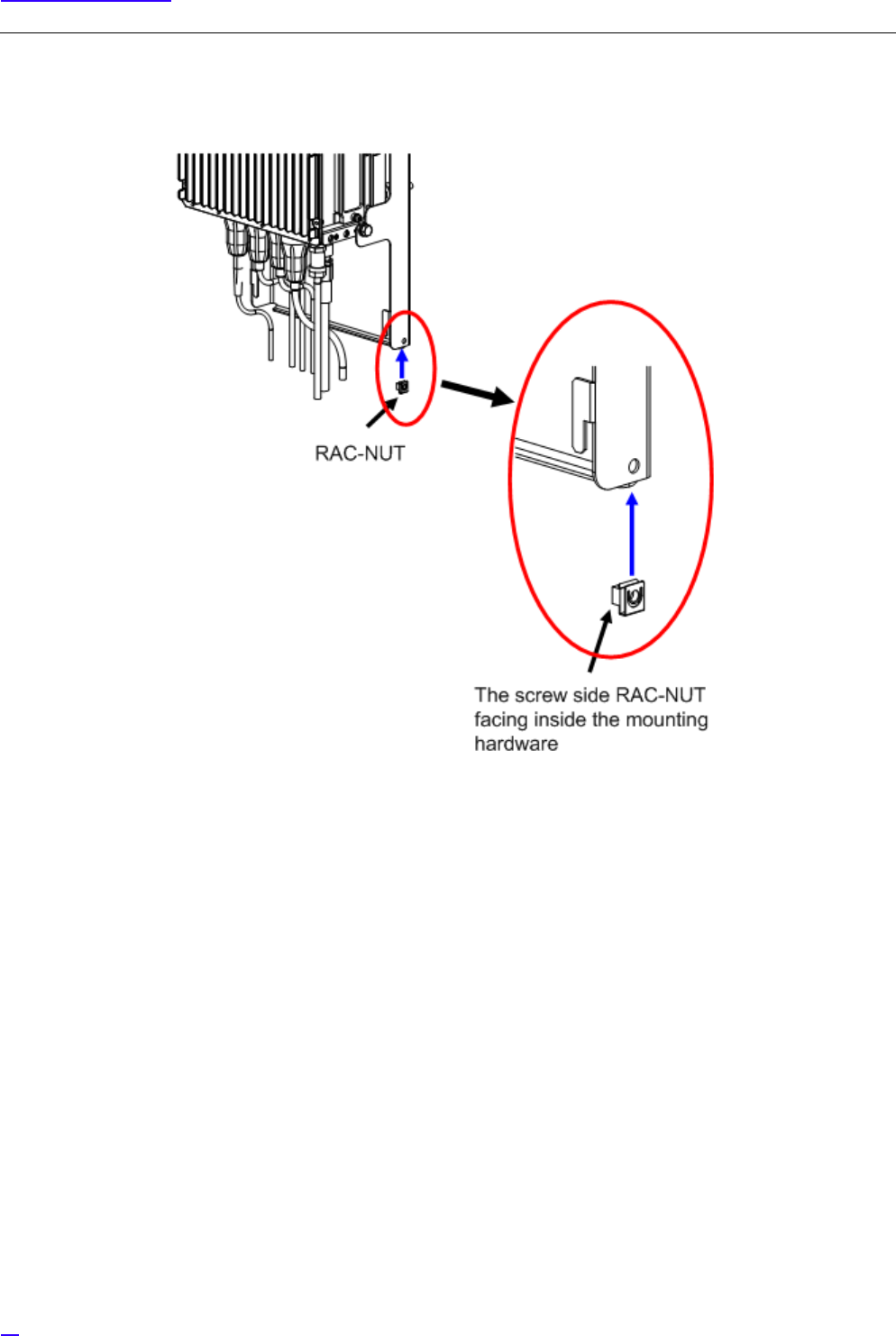 RAC-NUT

The screw side RAC-NUT facing inside the mounting hardware