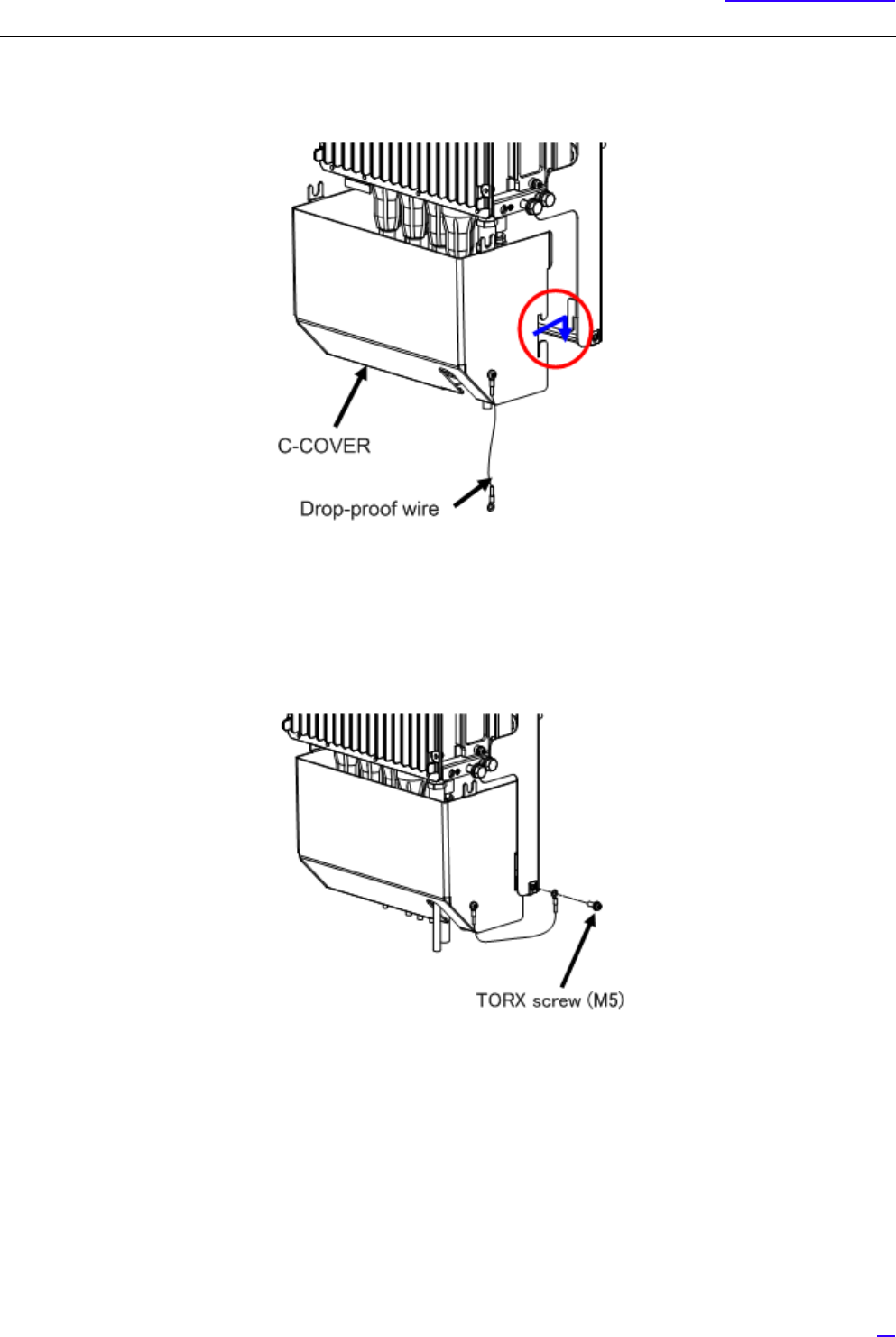 C-COVER

Drop-proof wire

TORX screw (M5)