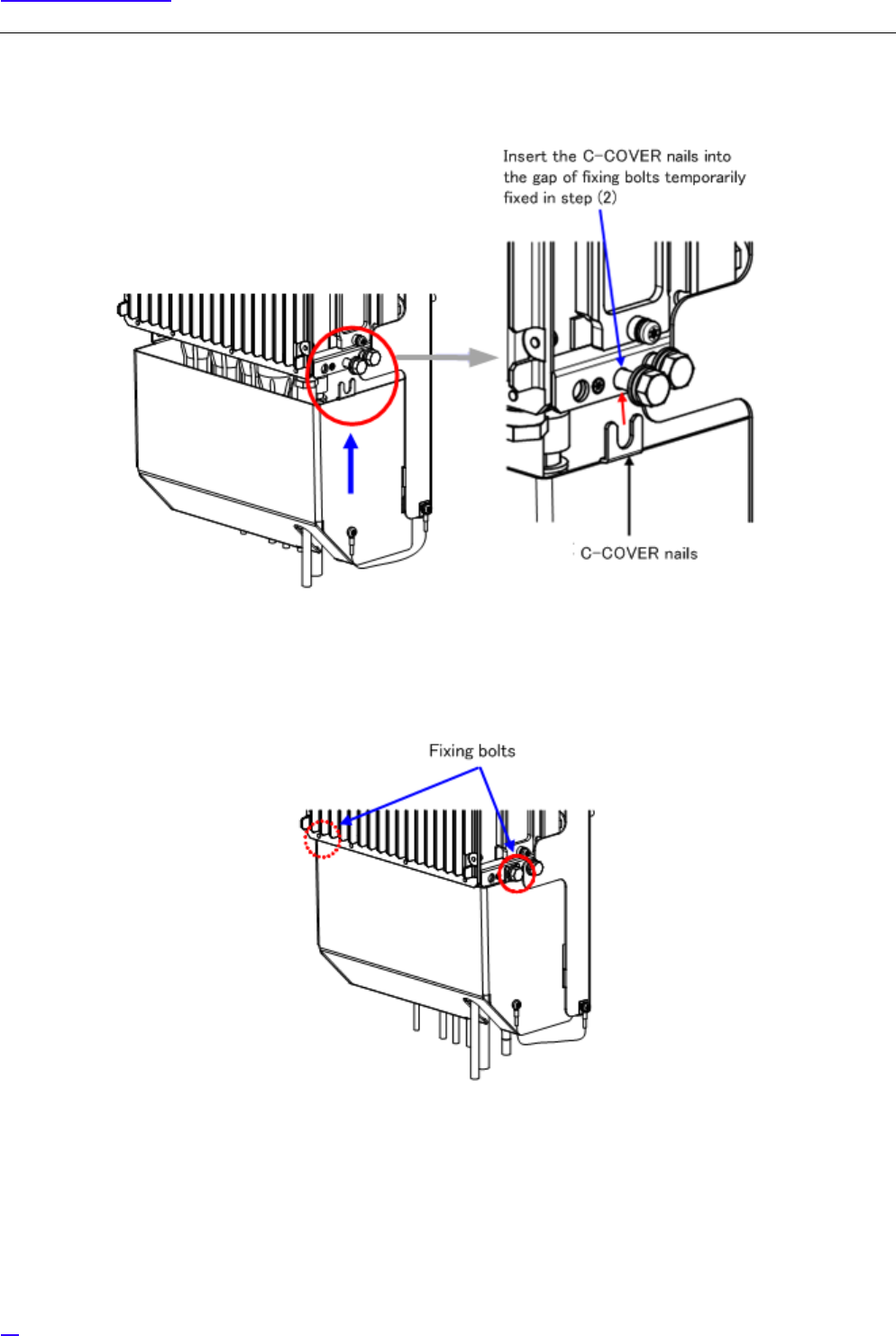 Insert the C-COVER nails into the gap of fixing bolts temporarily fixed in step (2)

C-COVER nails

Fixing bolts