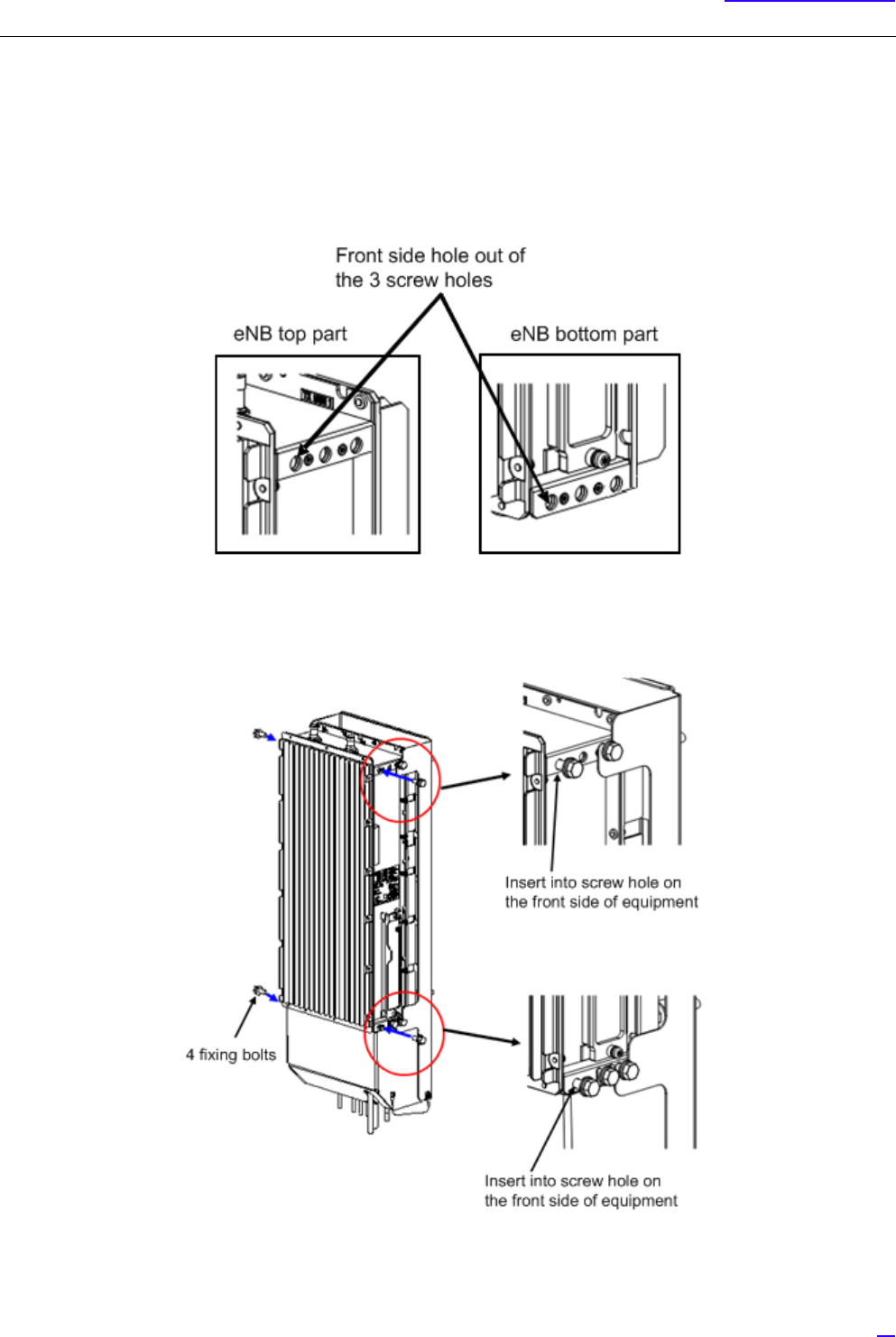 Front side hole out of the 3 screw holes

eNB top part

eNB bottom part

Insert into screw hole on the front side of equipment

4 fixing bolts

Insert into screw hole on the front side of equipment