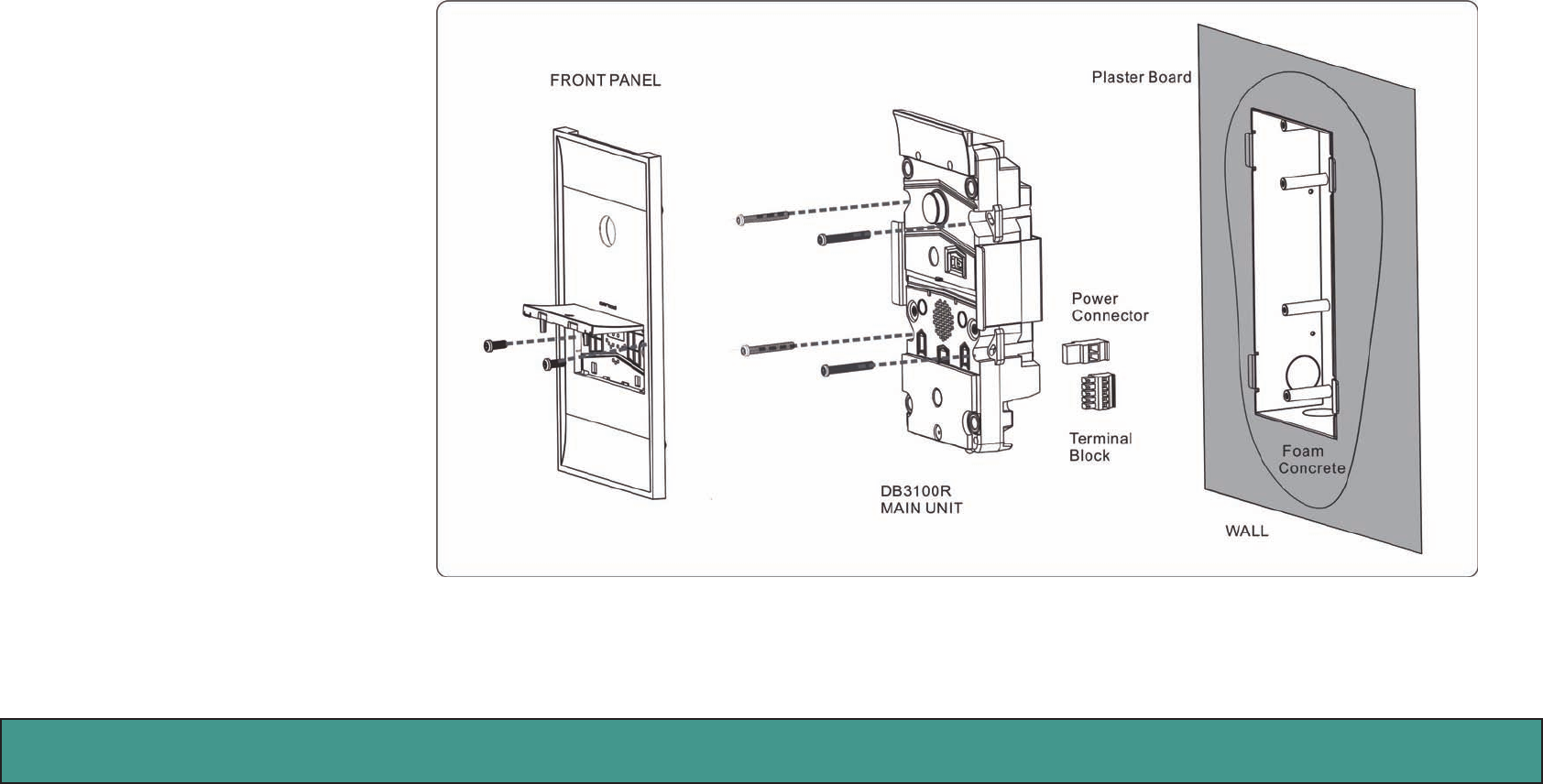 FRONT PANEL

Plaster Board

Power Connector

Terminal Block

DB3100R MAIN UNIT

Foam Concrete

WALL