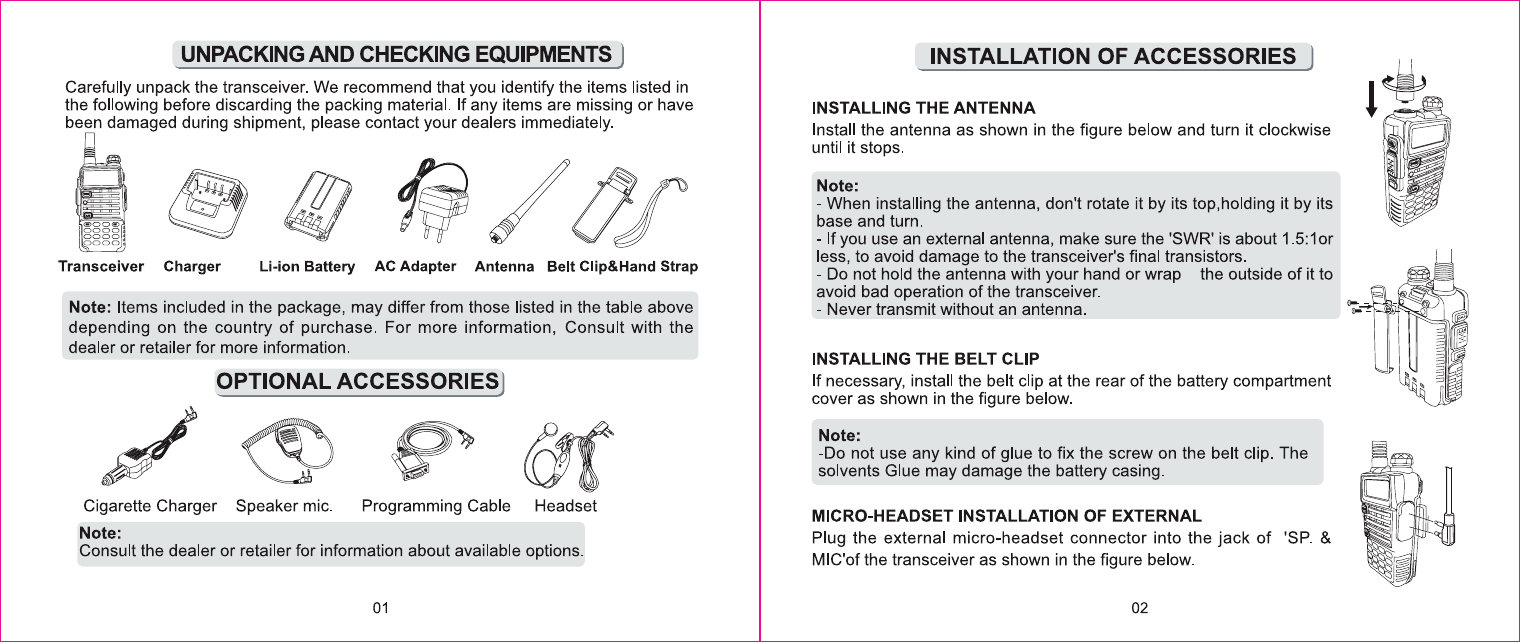 UNPACKING AND CHECKING EQUIPMENTS

Carefully unpack the transceiver. We recommend that you identify the items listed in the following before discarding the packing material. If any items are missing or have been damaged during shipment, please contact your dealers immediately.

Transceiver Charger Li-ion Battery AC Adapter Antenna Belt Clip&Hand Strap

Note: Items included in the package, may differ from those listed in the table above depending on the country of purchase. For more information, Consult with the dealer or retailer for more information.

OPTIONAL ACCESSORIES

Cigarette Charger Speaker mic. Programming Cable Headset

Note:
Consult the dealer or retailer for information about available options.

01

INSTALLATION OF ACCESSORIES

INSTALLING THE ANTENNA
Install the antenna as shown in the figure below and turn it clockwise until it stops.

Note:
- When installing the antenna, don't rotate it by its top,holding it by its base and turn.
- If you use an external antenna, make sure the 'SWR' is about 1.5:1or less, to avoid damage to the transceiver's final transistors.
- Do not hold the antenna with your hand or wrap the outside of it to avoid bad operation of the transceiver.
- Never transmit without an antenna.

INSTALLING THE BELT CLIP
If necessary, install the belt clip at the rear of the battery compartment cover as shown in the figure below.

Note:
-Do not use any kind of glue to fix the screw on the belt clip. The solvents Glue may damage the battery casing.

MICRO-HEADSET INSTALLATION OF EXTERNAL
Plug the external micro-headset connector into the jack of 'SP. & MIC'of the transceiver as shown in the figure below.

02