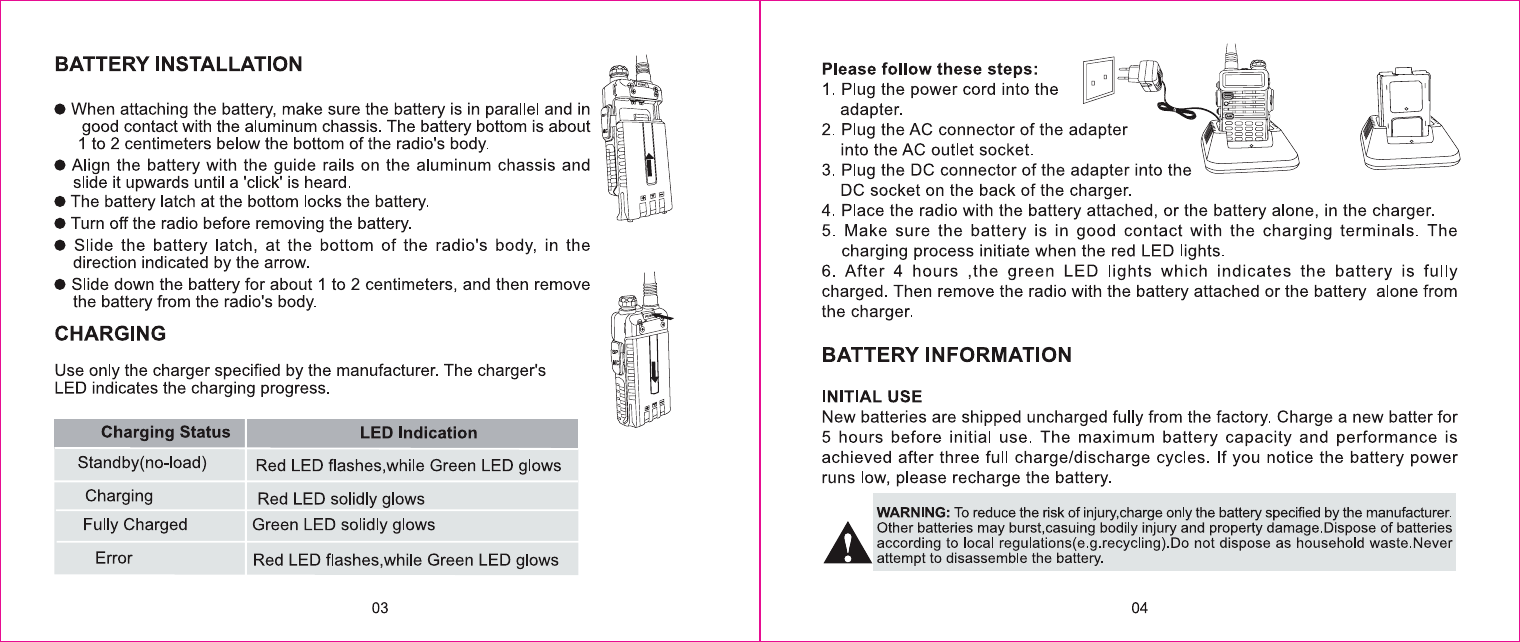 BATTERY INSTALLATION

● When attaching the battery, make sure the battery is in parallel and in good contact with the aluminum chassis. The battery bottom is about 1 to 2 centimeters below the bottom of the radio's body.
● Align the battery with the guide rails on the aluminum chassis and slide it upwards until a 'click' is heard.
● The battery latch at the bottom locks the battery.
● Turn off the radio before removing the battery.
● Slide the battery latch, at the bottom of the radio's body, in the direction indicated by the arrow.
● Slide down the battery for about 1 to 2 centimeters, and then remove the battery from the radio's body.

CHARGING

Use only the charger specified by the manufacturer. The charger's LED indicates the charging progress.

| Charging Status | LED Indication |
|---|---|
| Standby(no-load) | Red LED flashes,while Green LED glows |
| Charging | Red LED solidly glows |
| Fully Charged | Green LED solidly glows |
| Error | Red LED flashes,while Green LED glows |

03

Please follow these steps:
1. Plug the power cord into the adapter.
2. Plug the AC connector of the adapter into the AC outlet socket.
3. Plug the DC connector of the adapter into the DC socket on the back of the charger.
4. Place the radio with the battery attached, or the battery alone, in the charger.
5. Make sure the battery is in good contact with the charging terminals. The charging process initiate when the red LED lights.
6. After 4 hours ,the green LED lights which indicates the battery is fully charged. Then remove the radio with the battery attached or the battery alone from the charger.

BATTERY INFORMATION

INITIAL USE
New batteries are shipped uncharged fully from the factory. Charge a new batter for 5 hours before initial use. The maximum battery capacity and performance is achieved after three full charge/discharge cycles. If you notice the battery power runs low, please recharge the battery.

WARNING: To reduce the risk of injury,charge only the battery specified by the manufacturer. Other batteries may burst,casuing bodily injury and property damage.Dispose of batteries according to local regulations(e.g.recycling).Do not dispose as household waste.Never attempt to disassemble the battery.

04