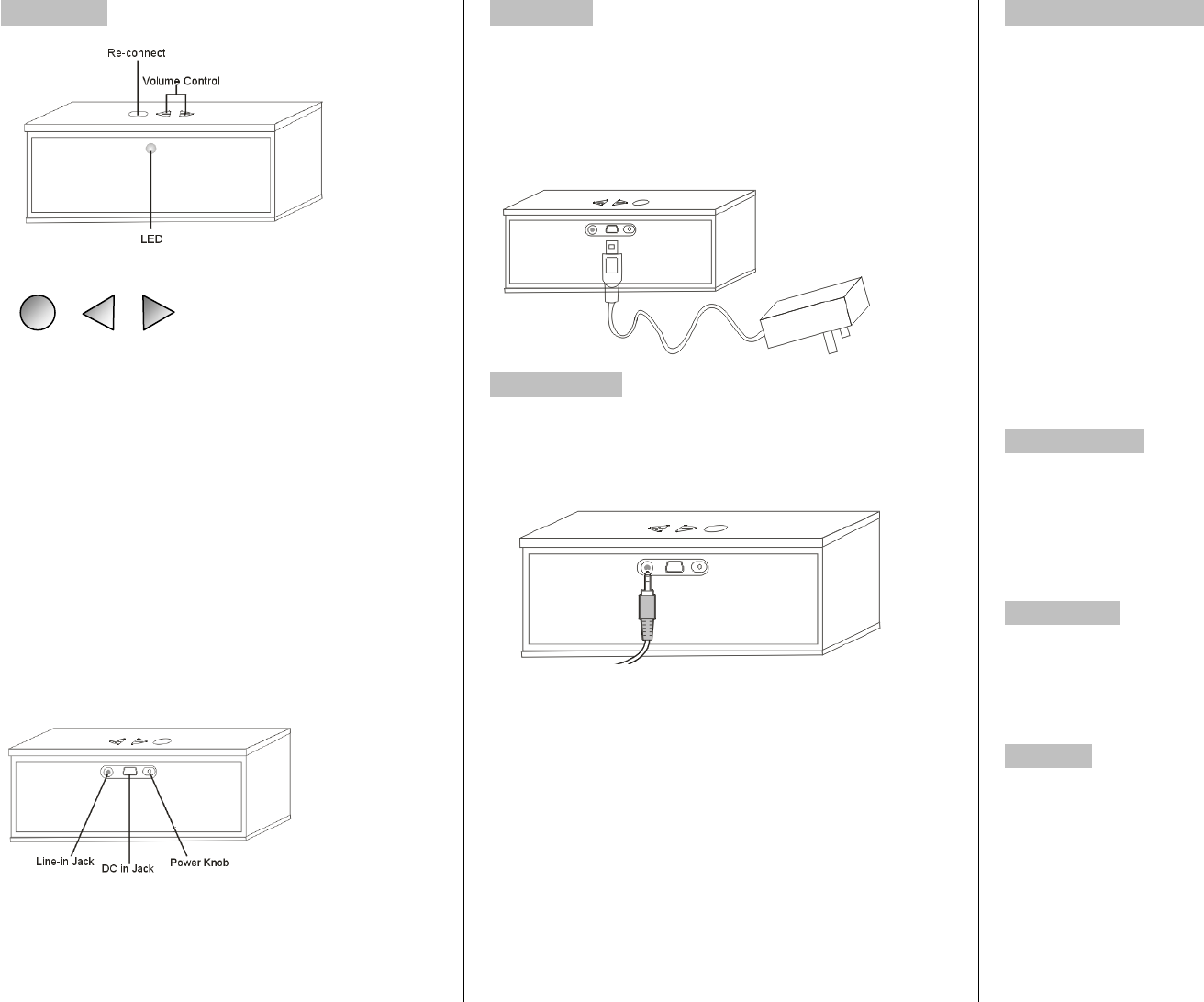 Re-connect
Volume Control
LED

Line-in Jack
DC in Jack
Power Knob