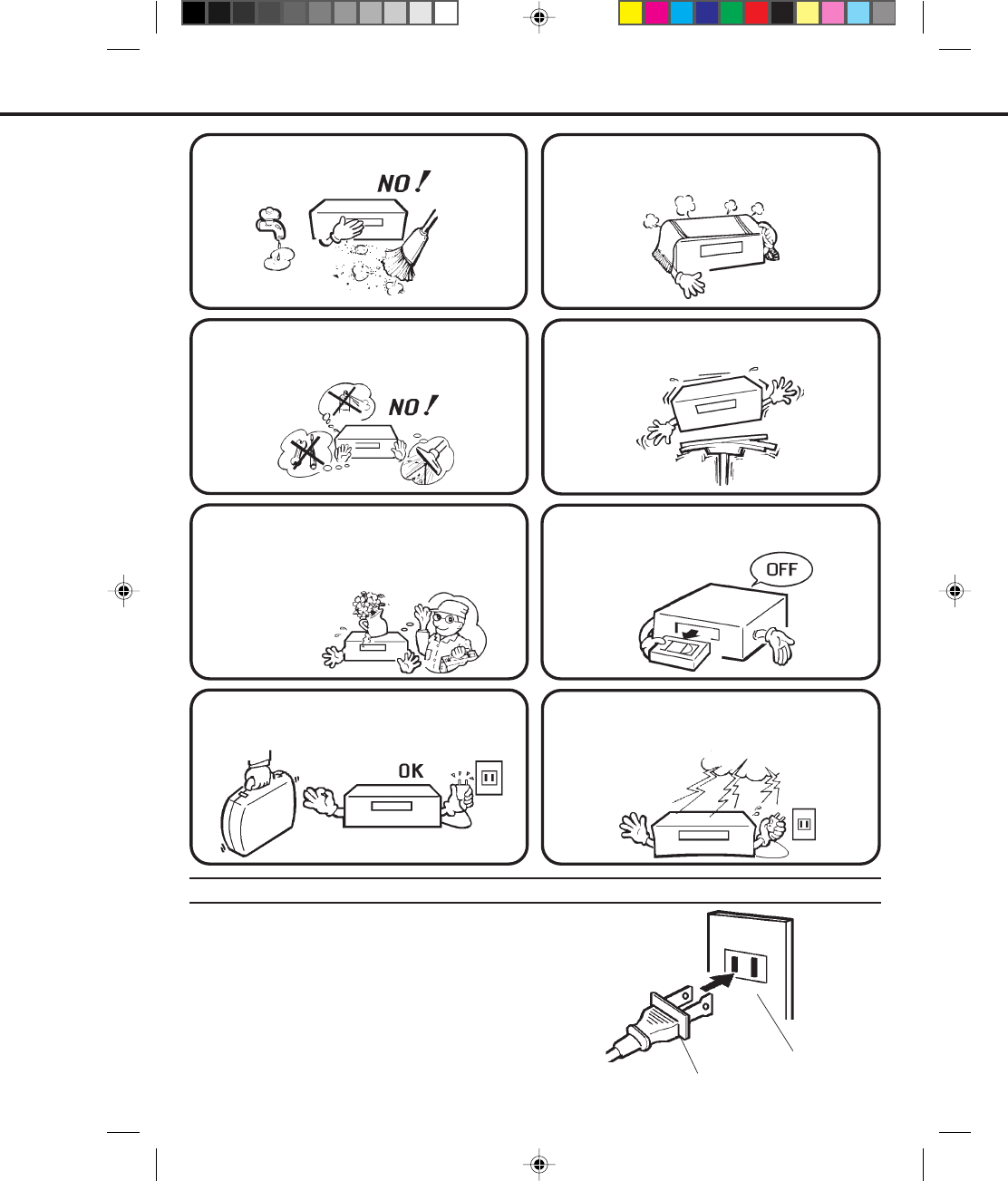 NO!

NO!

OFF

OK