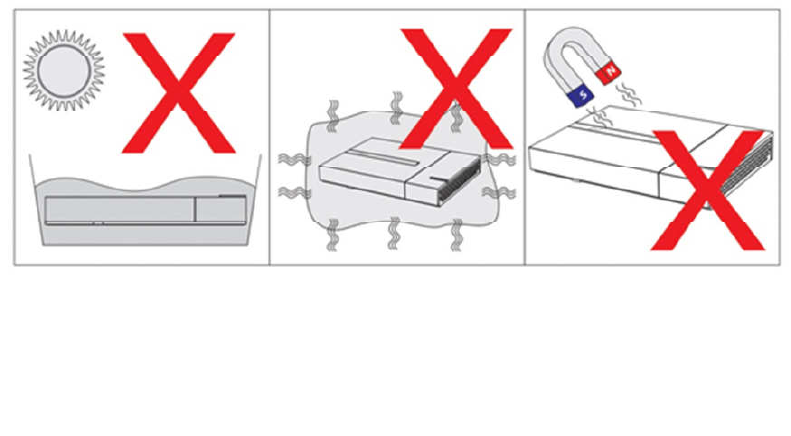 S N