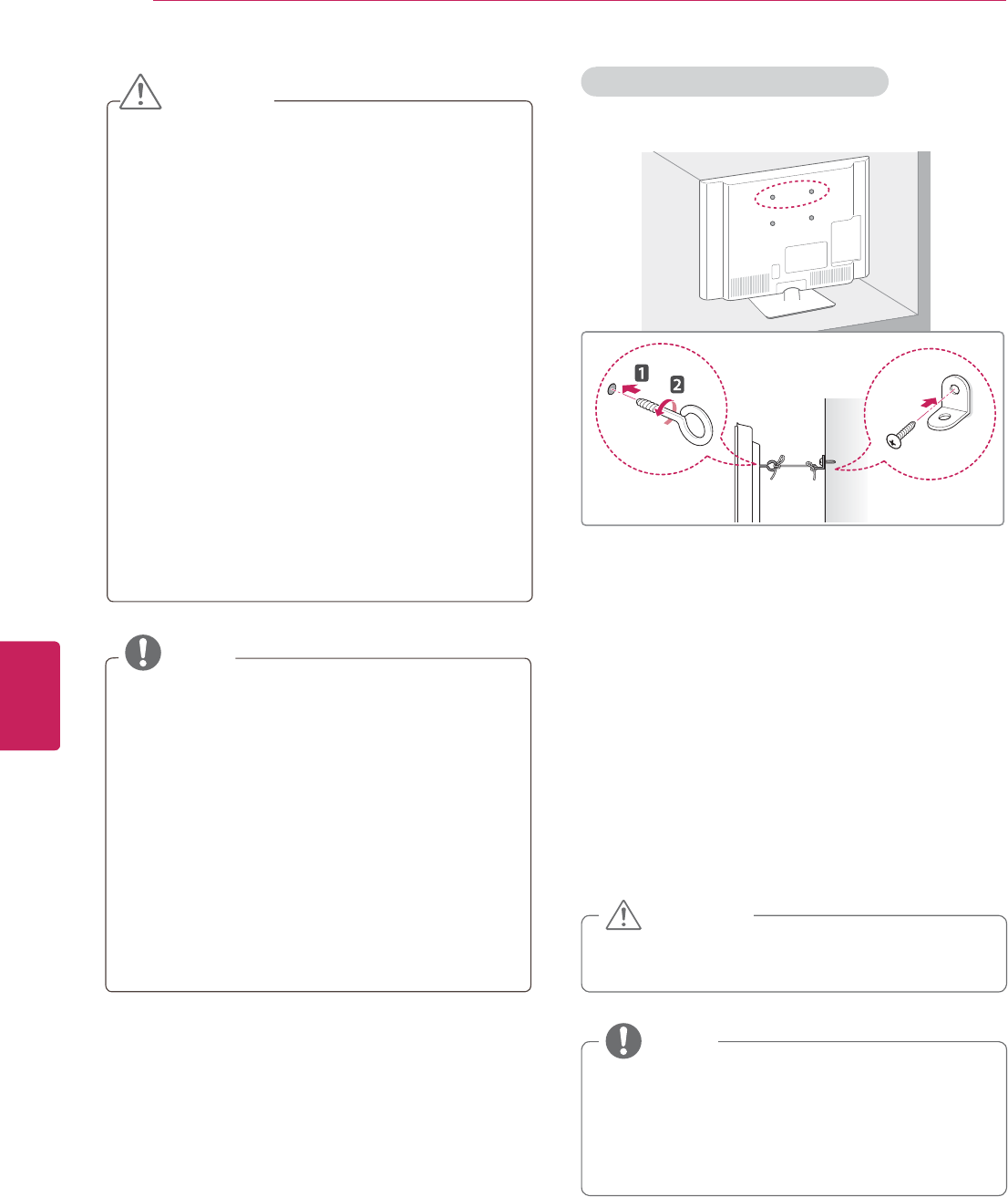 1
2