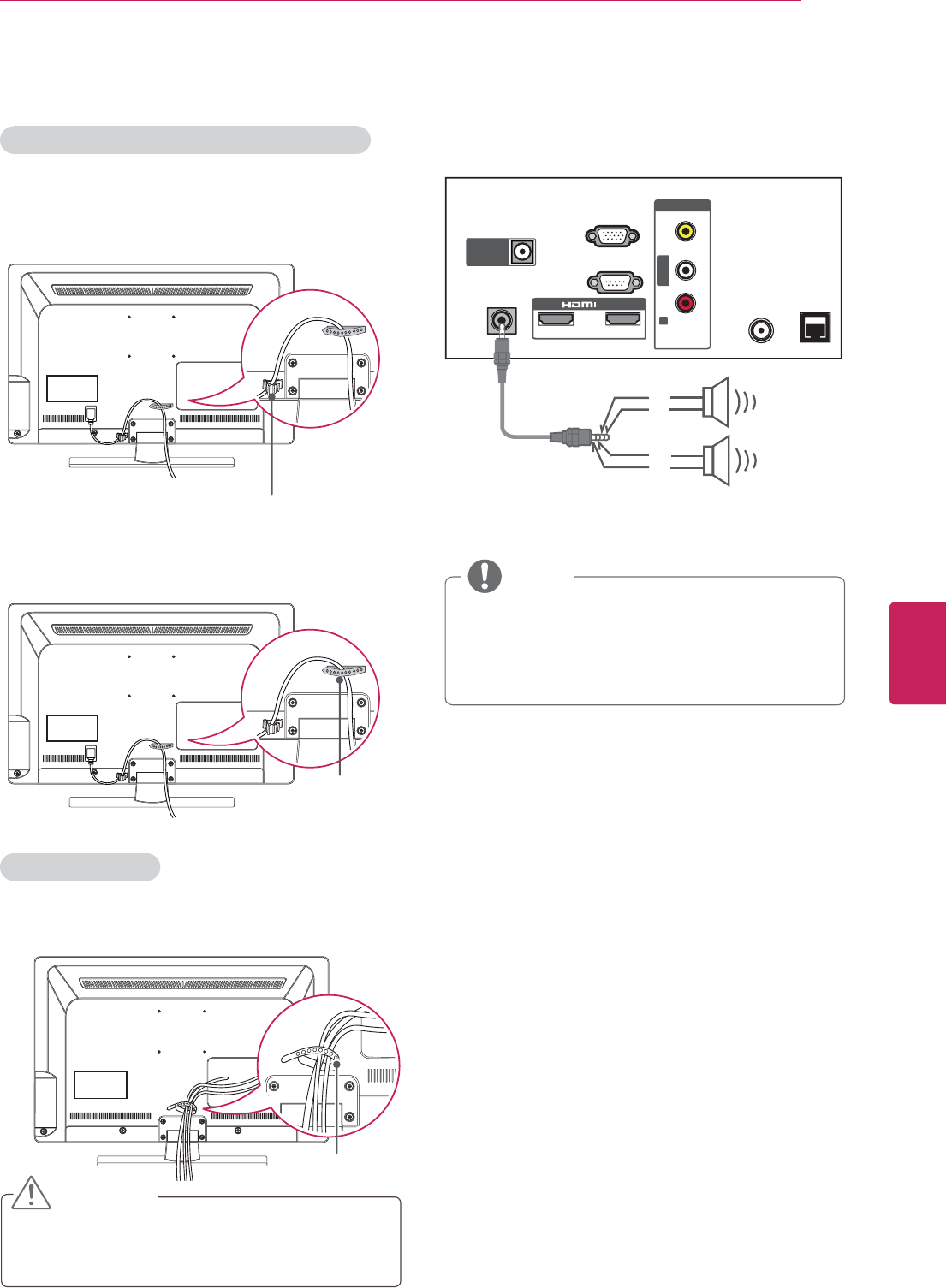 HDMI