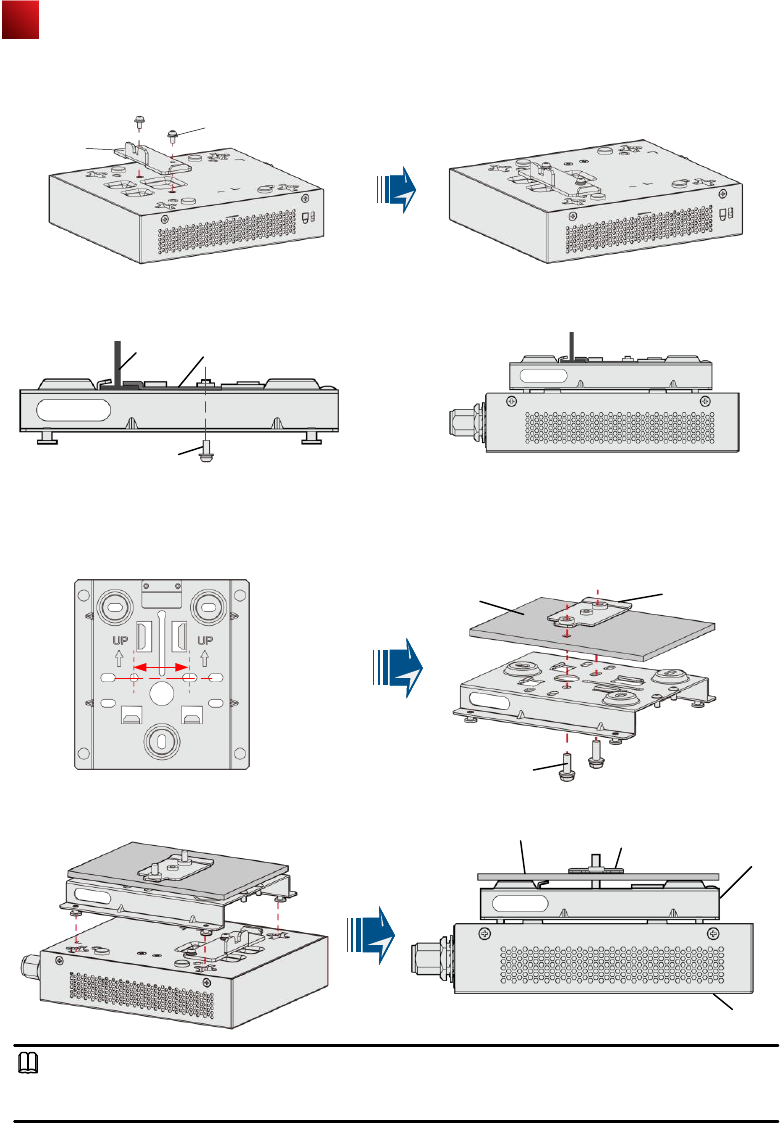 UP
UP