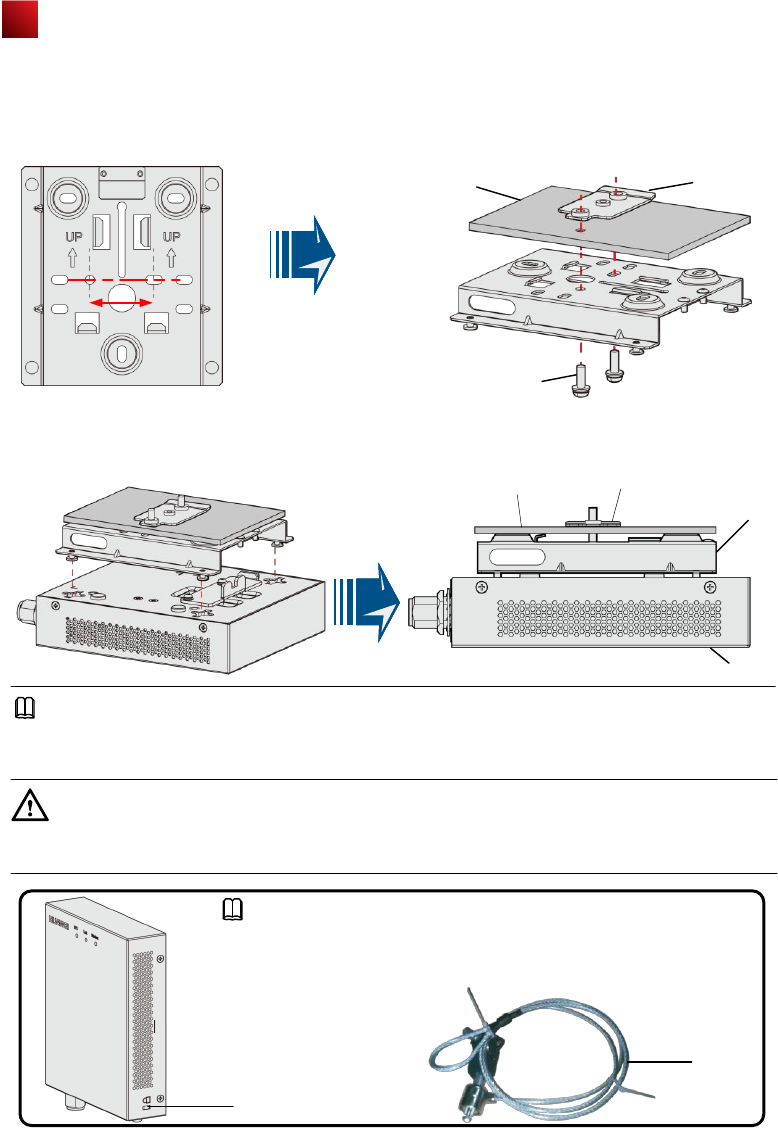 UP
UP