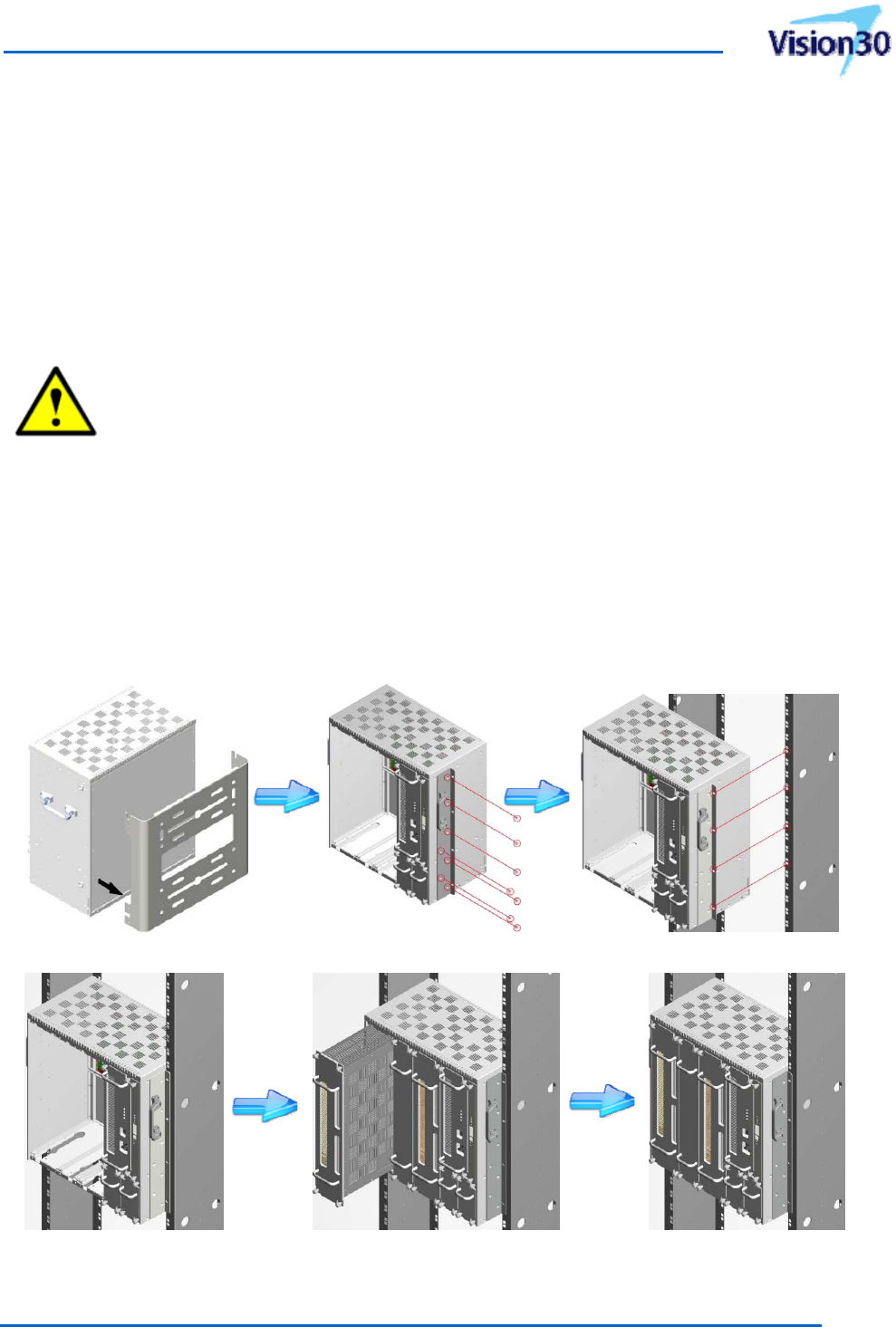 Vision30