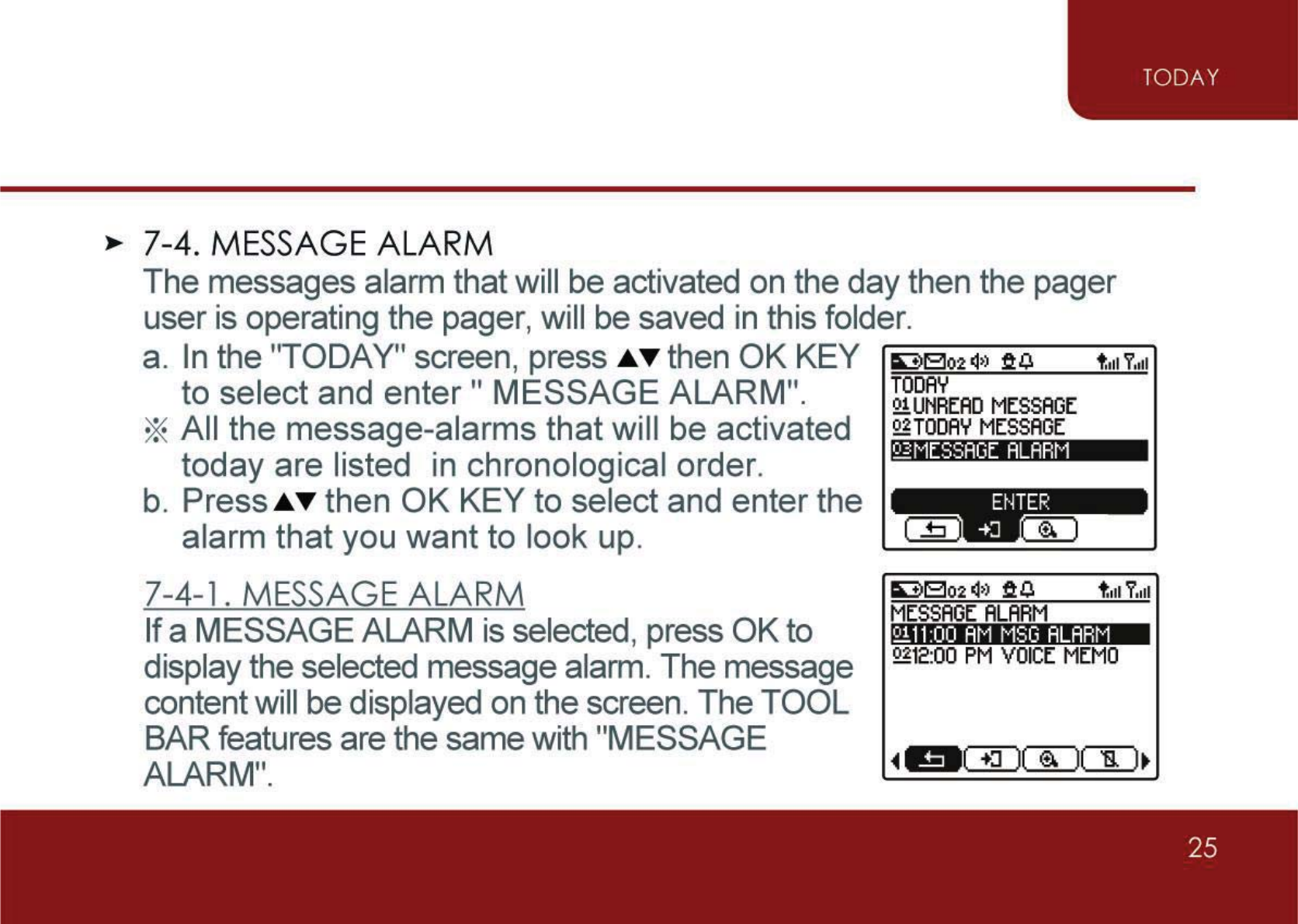 TODAY

➤ 7-4. MESSAGE ALARM

The messages alarm that will be activated on the day then the pager user is operating the pager, will be saved in this folder.

a. In the "TODAY" screen, press ▲▼ then OK KEY to select and enter " MESSAGE ALARM".

※ All the message-alarms that will be activated today are listed in chronological order.

b. Press ▲▼ then OK KEY to select and enter the alarm that you want to look up.

02

TODAY
01 UNREAD MESSAGE
02 TODAY MESSAGE
03 MESSAGE ALARM

ENTER

7-4-1. MESSAGE ALARM

If a MESSAGE ALARM is selected, press OK to display the selected message alarm. The message content will be displayed on the screen. The TOOL BAR features are the same with "MESSAGE ALARM".

02

MESSAGE ALARM
01 11:00 AM MSG ALARM
02 12:00 PM VOICE MEMO

25