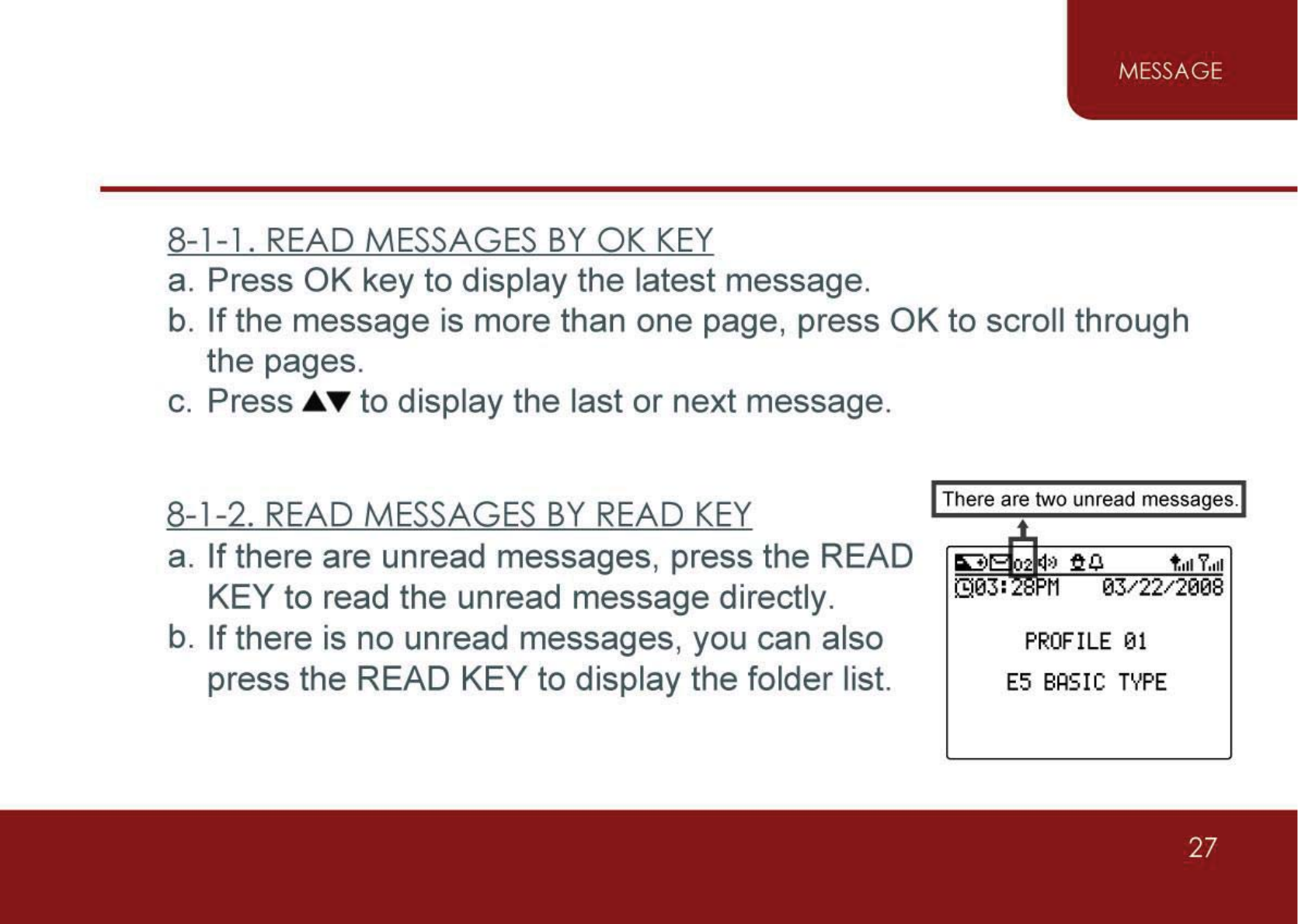 MESSAGE

8-1-1. READ MESSAGES BY OK KEY

a. Press OK key to display the latest message.

b. If the message is more than one page, press OK to scroll through the pages.

c. Press ▲▼ to display the last or next message.

8-1-2. READ MESSAGES BY READ KEY

a. If there are unread messages, press the READ KEY to read the unread message directly.

b. If there is no unread messages, you can also press the READ KEY to display the folder list.

There are two unread messages.

02

03:28PM 03/22/2008

PROFILE 01

E5 BASIC TYPE

27