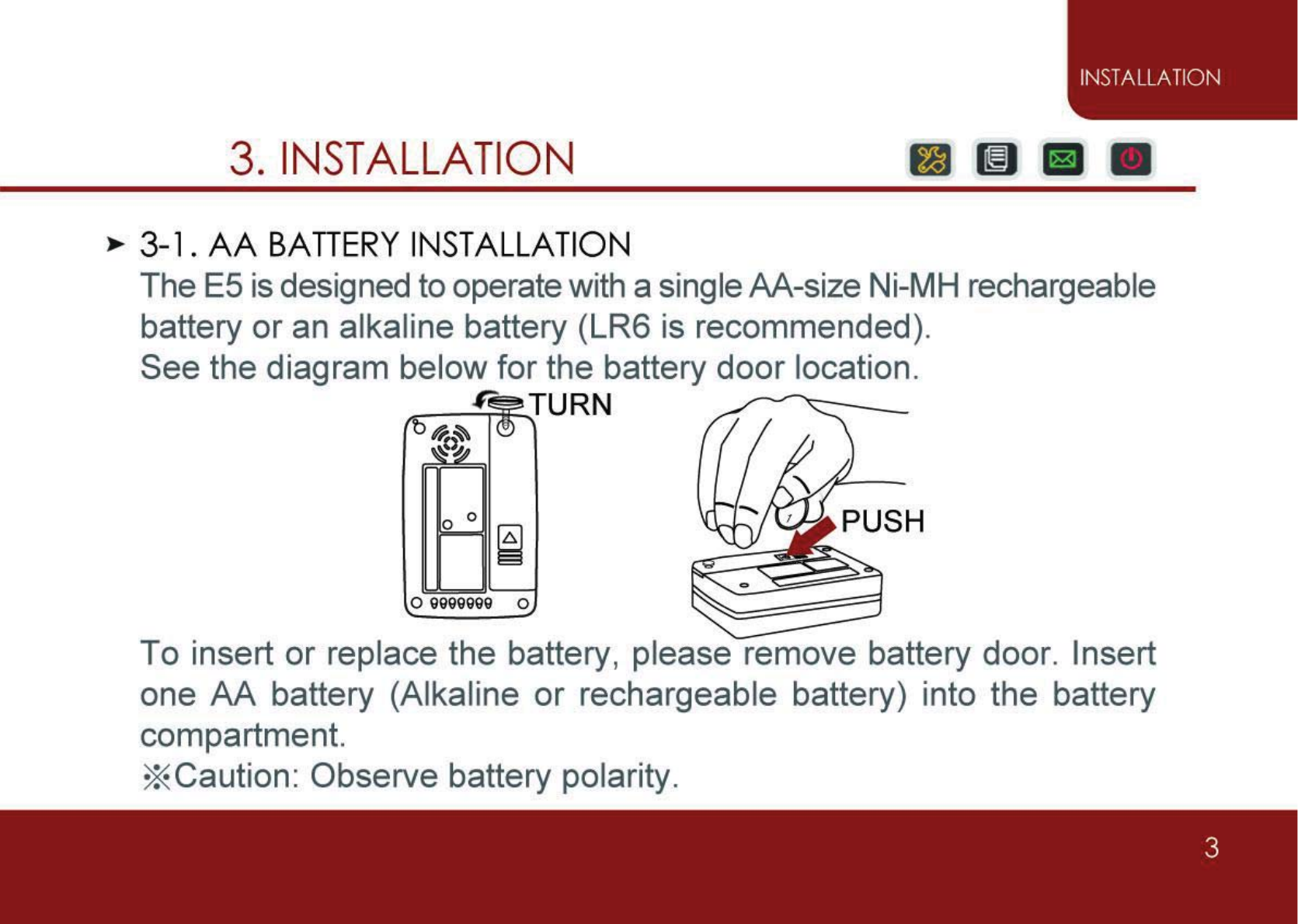 INSTALLATION

3. INSTALLATION

➤ 3-1. AA BATTERY INSTALLATION

The E5 is designed to operate with a single AA-size Ni-MH rechargeable battery or an alkaline battery (LR6 is recommended).
See the diagram below for the battery door location.

TURN

PUSH

To insert or replace the battery, please remove battery door. Insert one AA battery (Alkaline or rechargeable battery) into the battery compartment.
※Caution: Observe battery polarity.

3