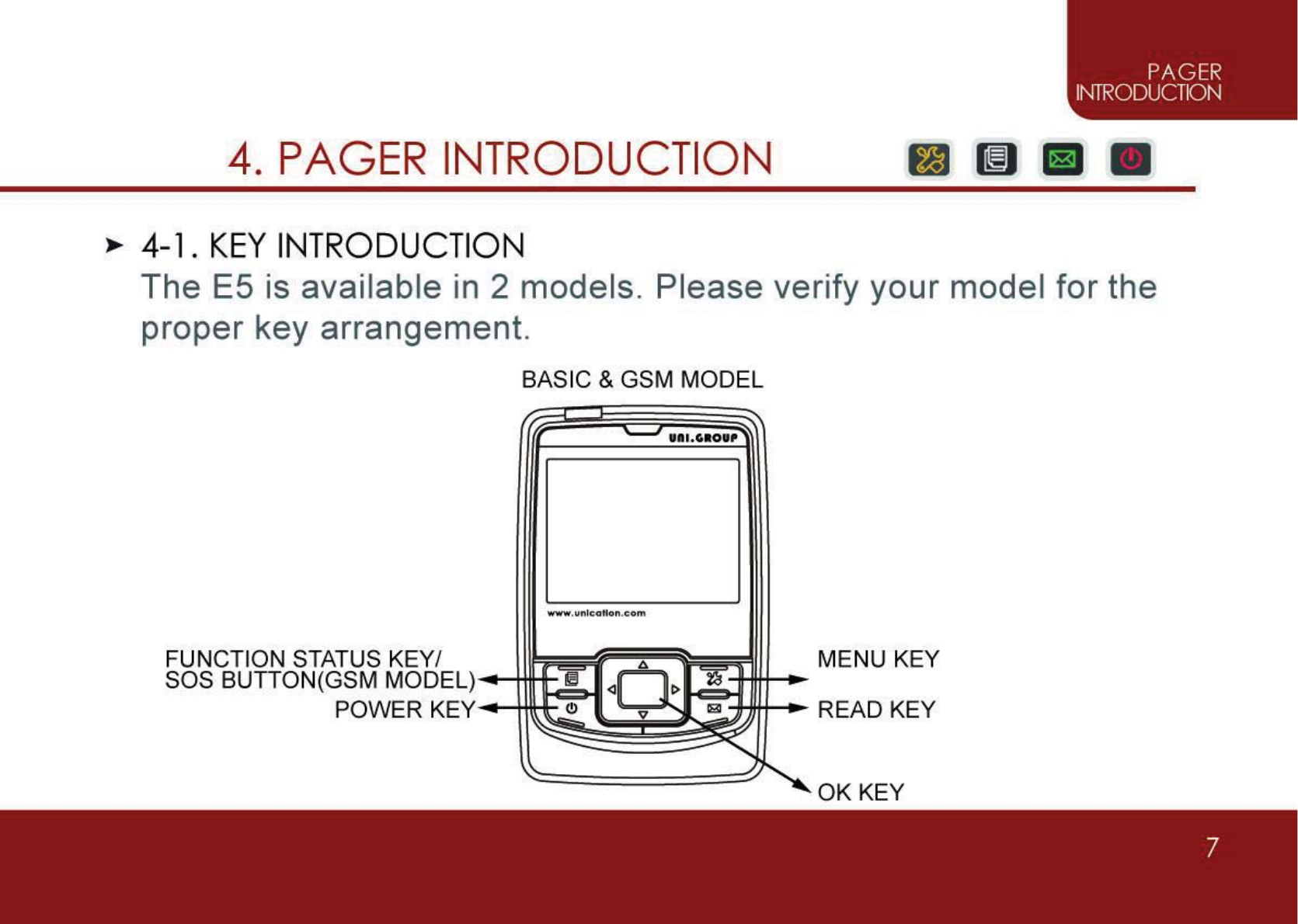 PAGER INTRODUCTION

4. PAGER INTRODUCTION

➤ 4-1. KEY INTRODUCTION

The E5 is available in 2 models. Please verify your model for the proper key arrangement.

BASIC & GSM MODEL

UNI.GROUP

www.unication.com

FUNCTION STATUS KEY/ SOS BUTTON(GSM MODEL)

POWER KEY

MENU KEY

READ KEY

OK KEY

7