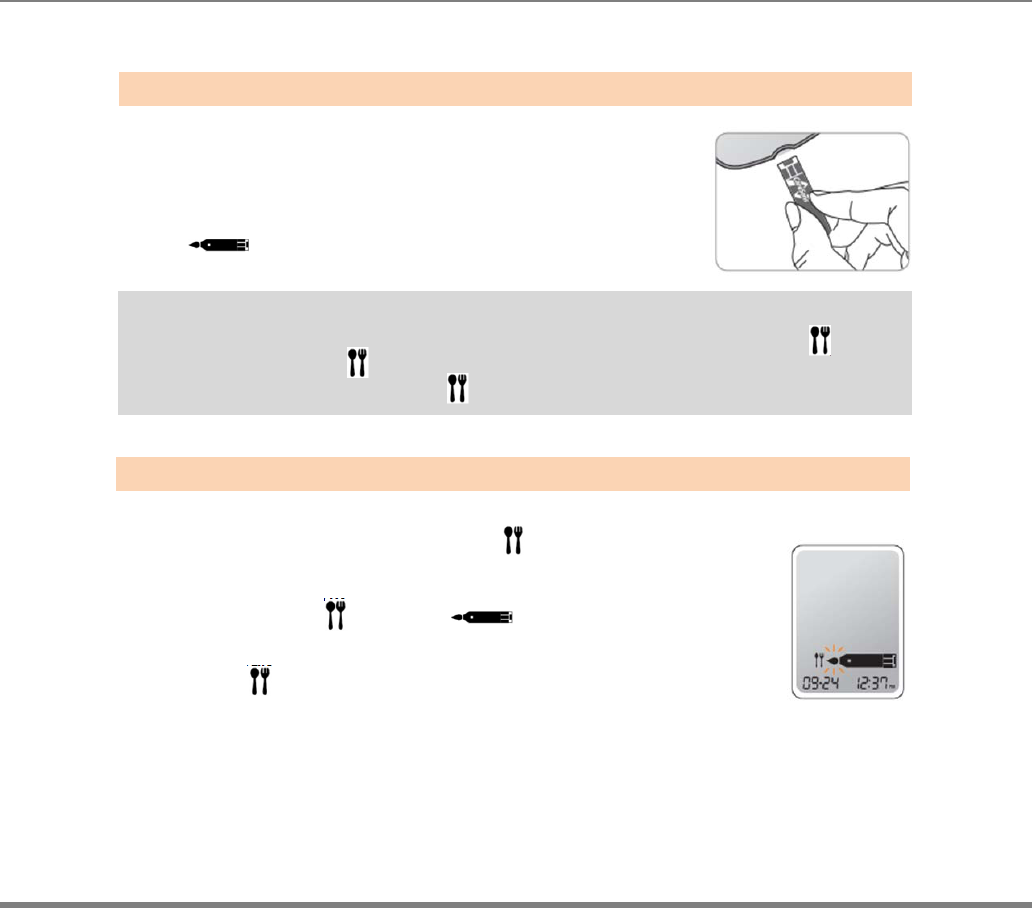 09-24 12:37