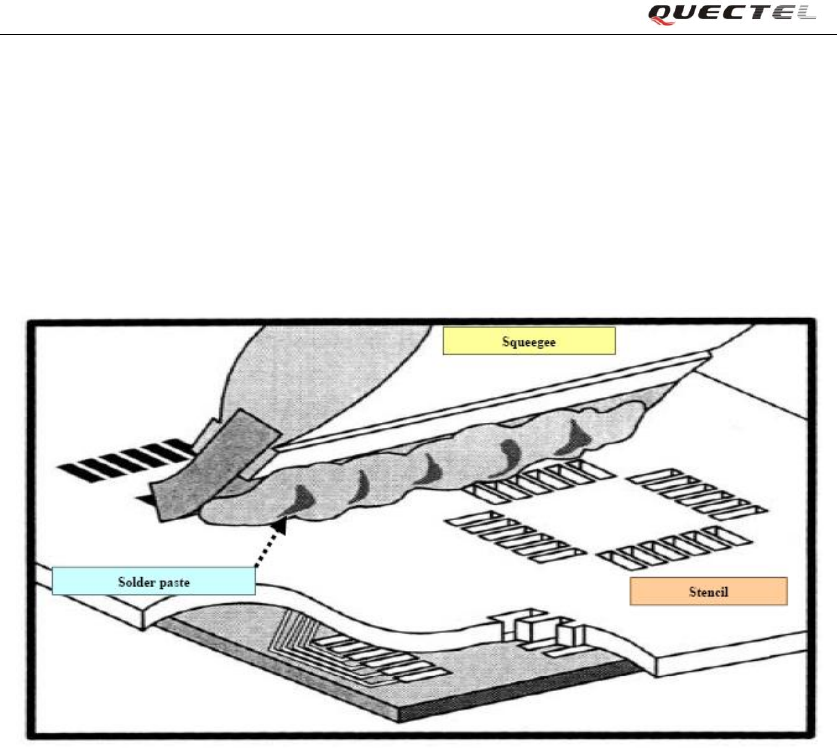 QUECTEL

Squeegee

Solder paste

Stencil