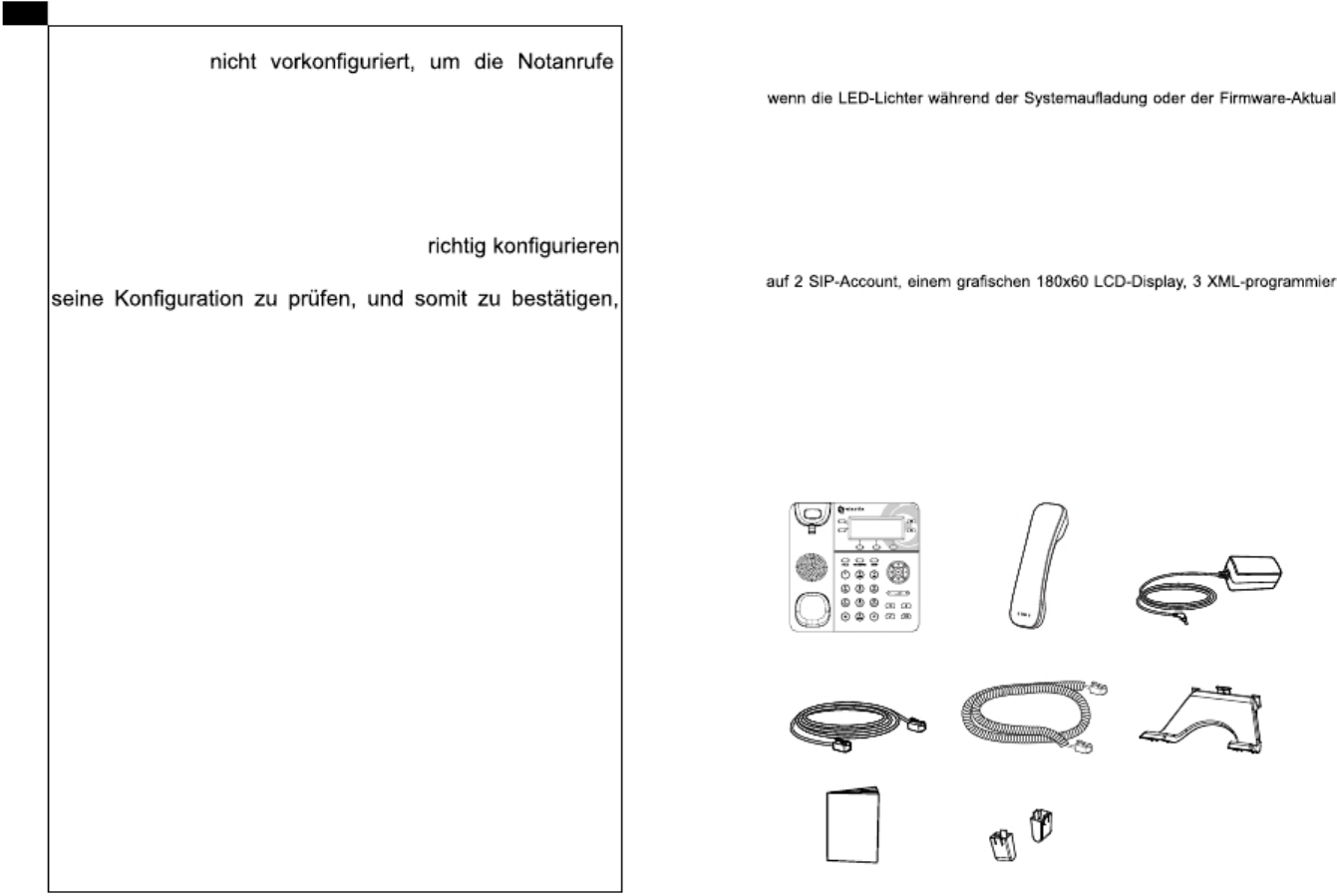 nicht vorkonfiguriert, um die Notanrufe

richtig konfigurieren

seine Konfiguration zu prüfen, und somit zu bestätigen,

wenn die LED-Lichter während der Systemaufladung oder der Firmware-Aktual

auf 2 SIP-Account, einem grafischen 180x60 LCD-Display, 3 XML-programmier