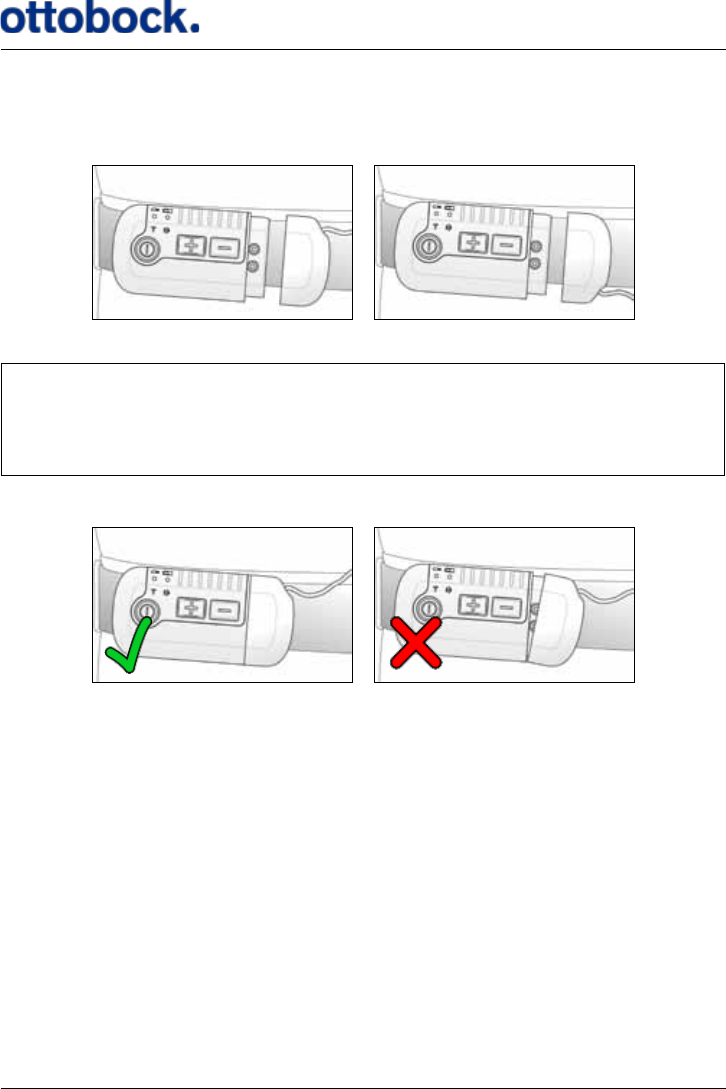 ottobock.