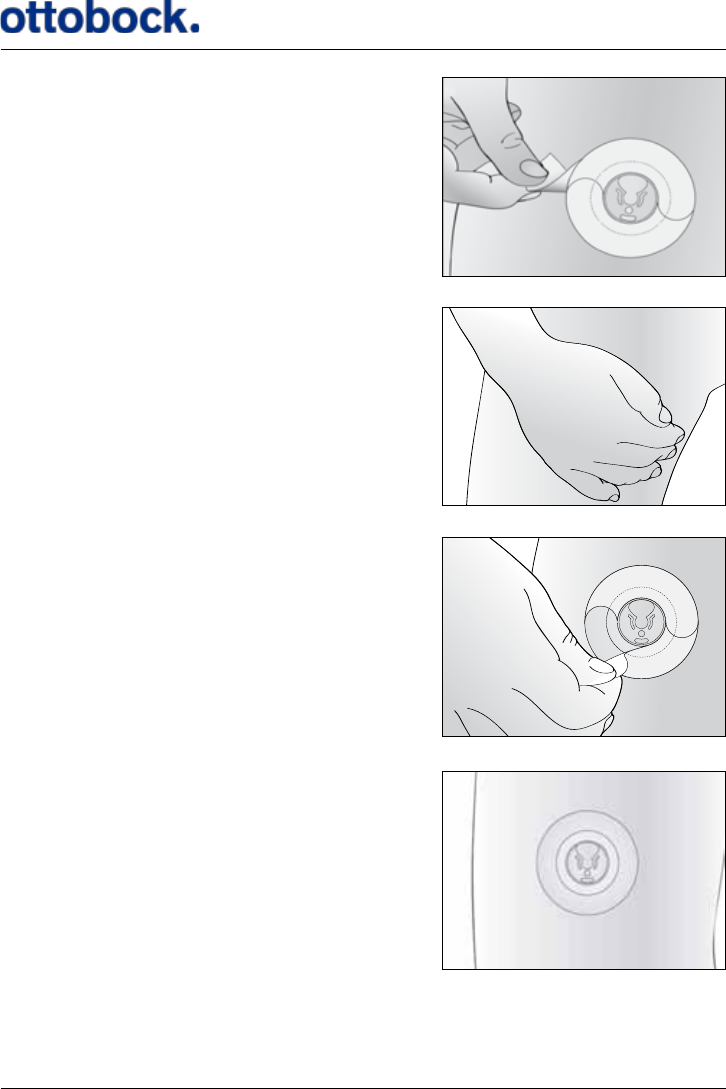 ottobock.