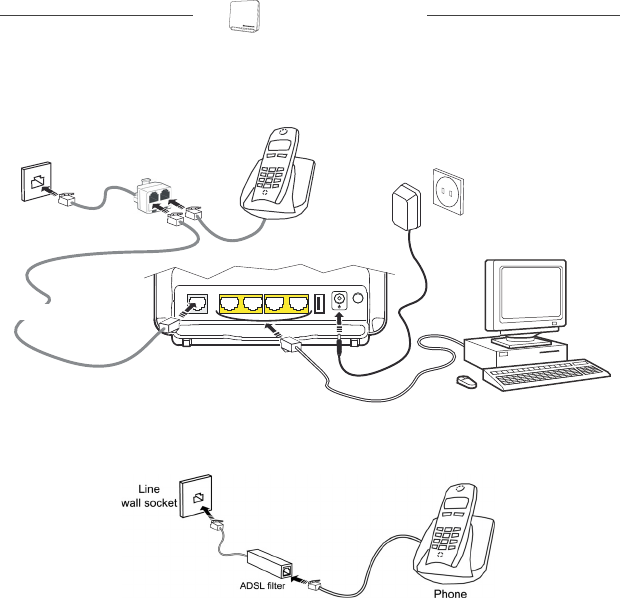 Line
wall socket

ADSL filter

Phone