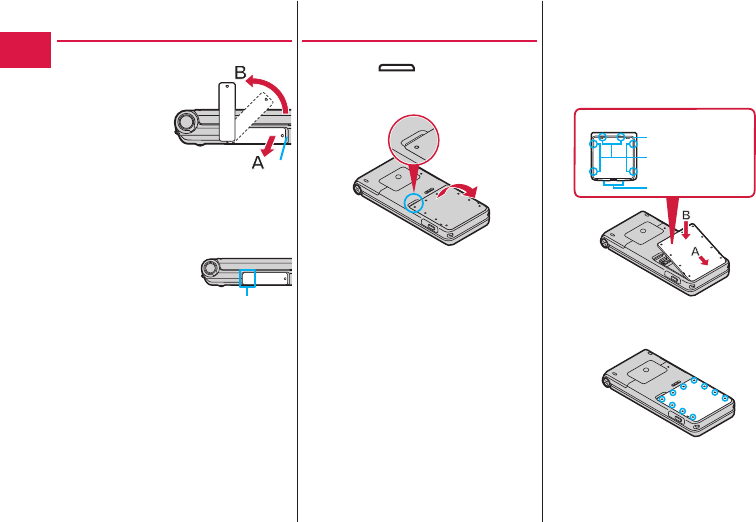 B

A

B

A