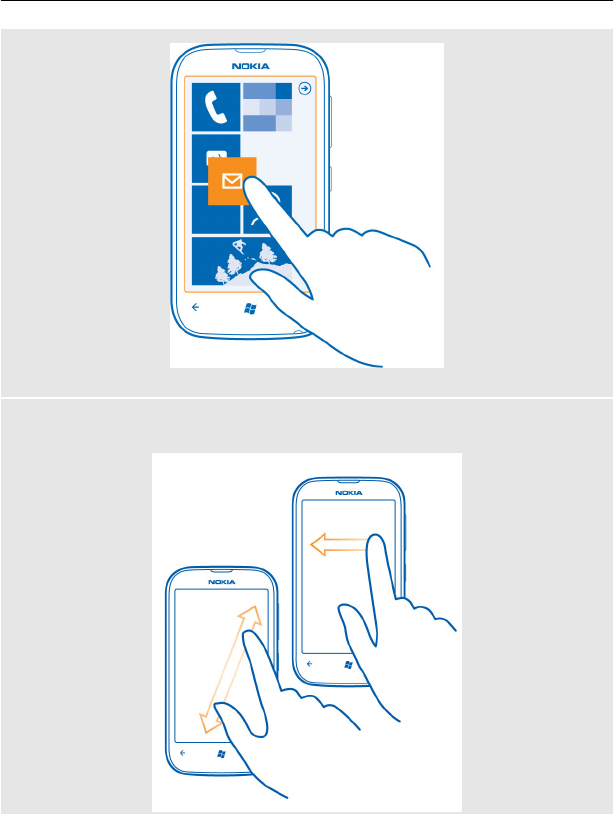 NOKIA

NOKIA

NOKIA