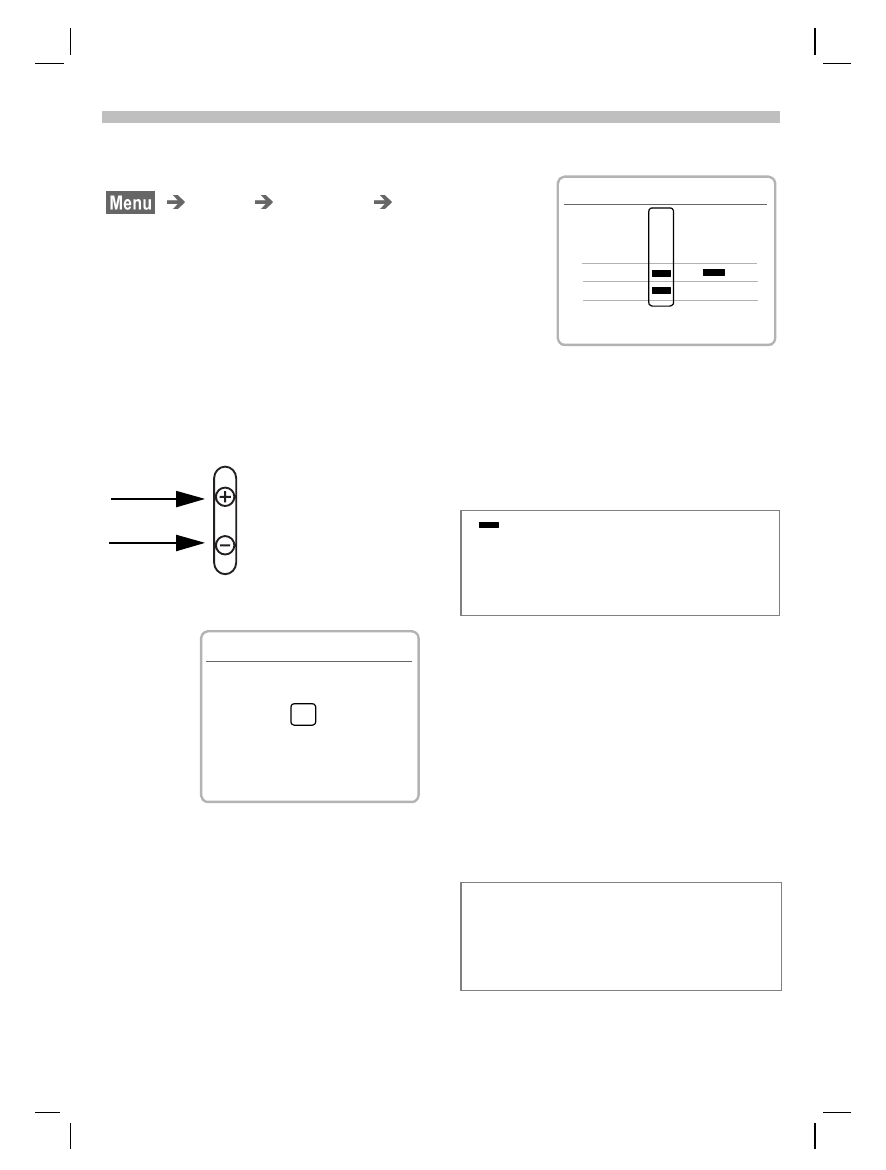 Menu