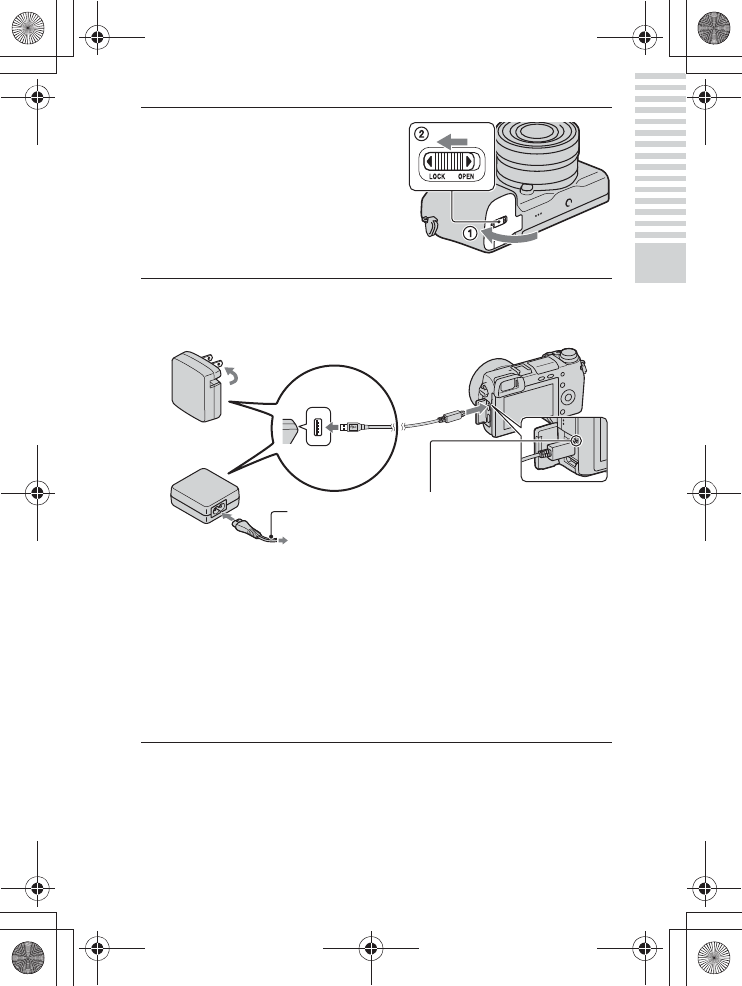 2

LOCK OPEN

1