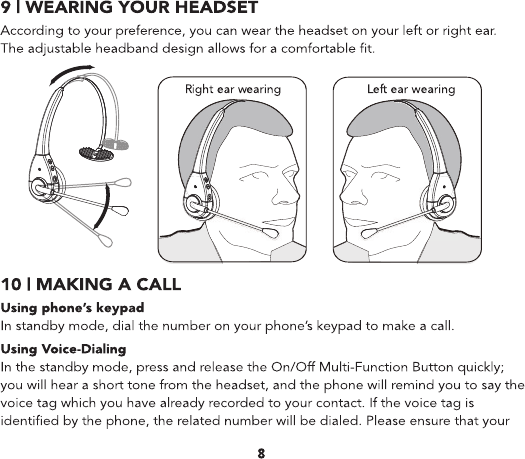 9 | WEARING YOUR HEADSET

According to your preference, you can wear the headset on your left or right ear. The adjustable headband design allows for a comfortable fit.

Right ear wearing

Left ear wearing

10 | MAKING A CALL

Using phone's keypad

In standby mode, dial the number on your phone's keypad to make a call.

Using Voice-Dialing

In the standby mode, press and release the On/Off Multi-Function Button quickly; you will hear a short tone from the headset, and the phone will remind you to say the voice tag which you have already recorded to your contact. If the voice tag is identified by the phone, the related number will be dialed. Please ensure that your

8