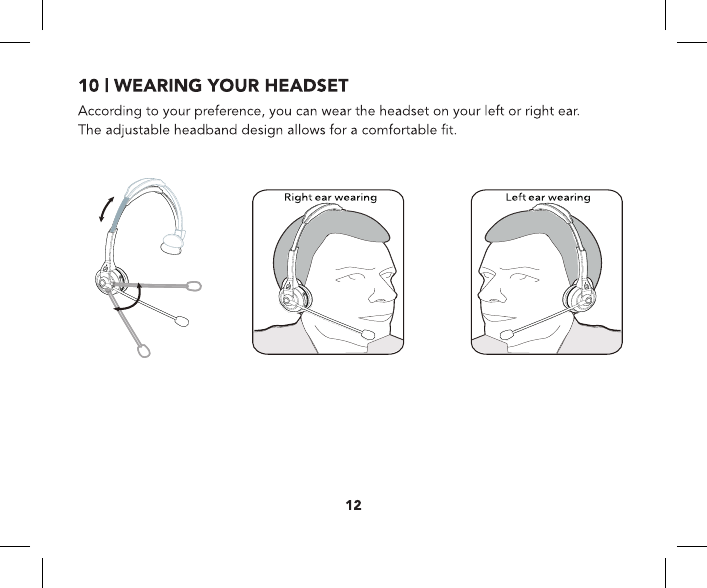 10 | WEARING YOUR HEADSET

According to your preference, you can wear the headset on your left or right ear. The adjustable headband design allows for a comfortable fit.

Right ear wearing

Left ear wearing

12