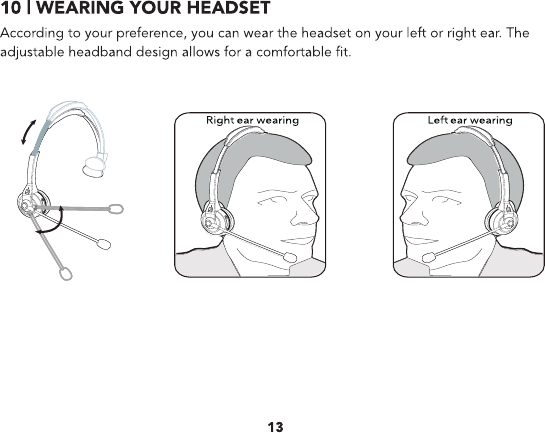 10 | WEARING YOUR HEADSET

According to your preference, you can wear the headset on your left or right ear. The adjustable headband design allows for a comfortable fit.

Right ear wearing

Left ear wearing

13