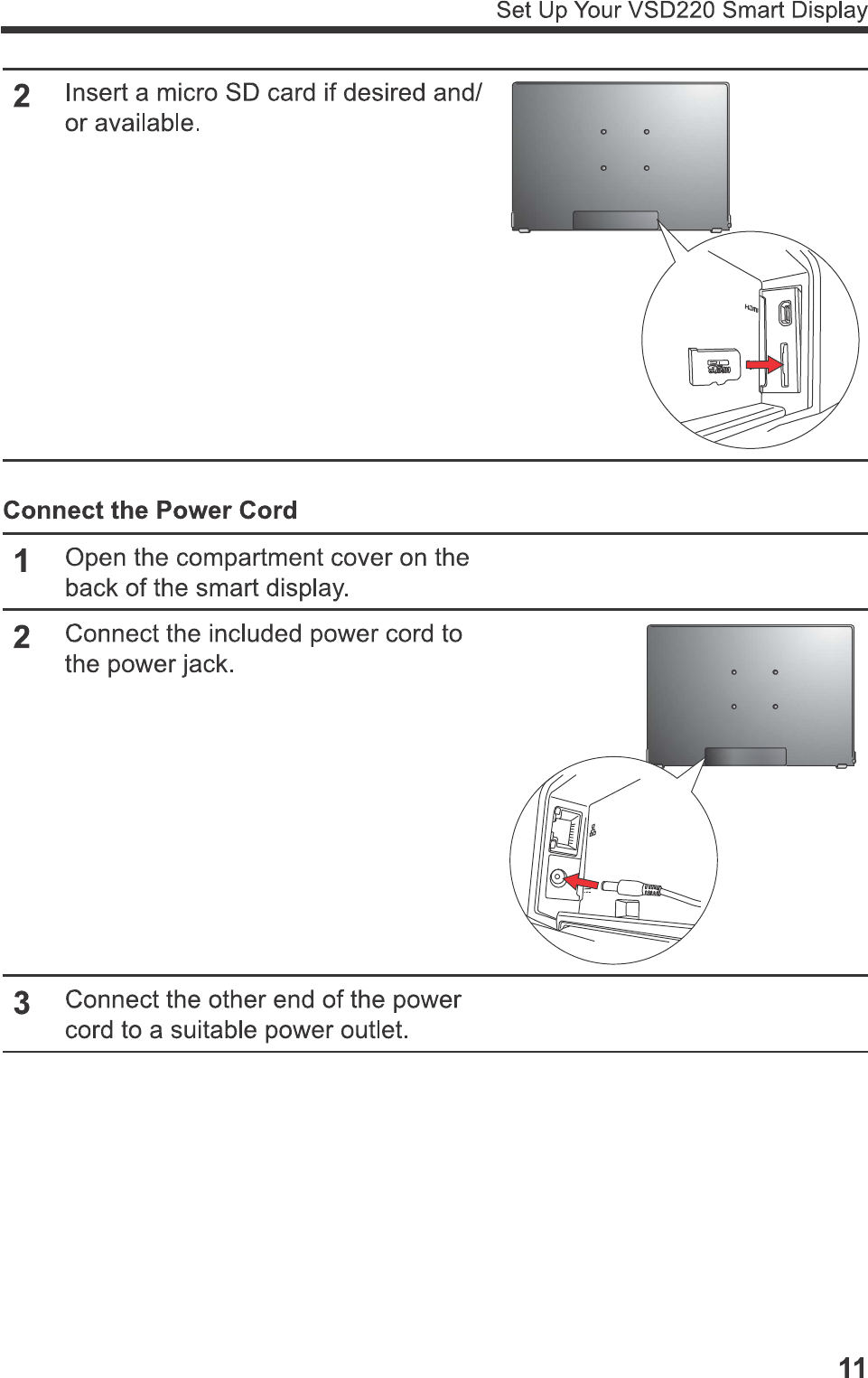 Set Up Your VSD220 Smart Display

2 Insert a micro SD card if desired and/or available.

HDMI

Connect the Power Cord

1 Open the compartment cover on the back of the smart display.

2 Connect the included power cord to the power jack.

3 Connect the other end of the power cord to a suitable power outlet.

11