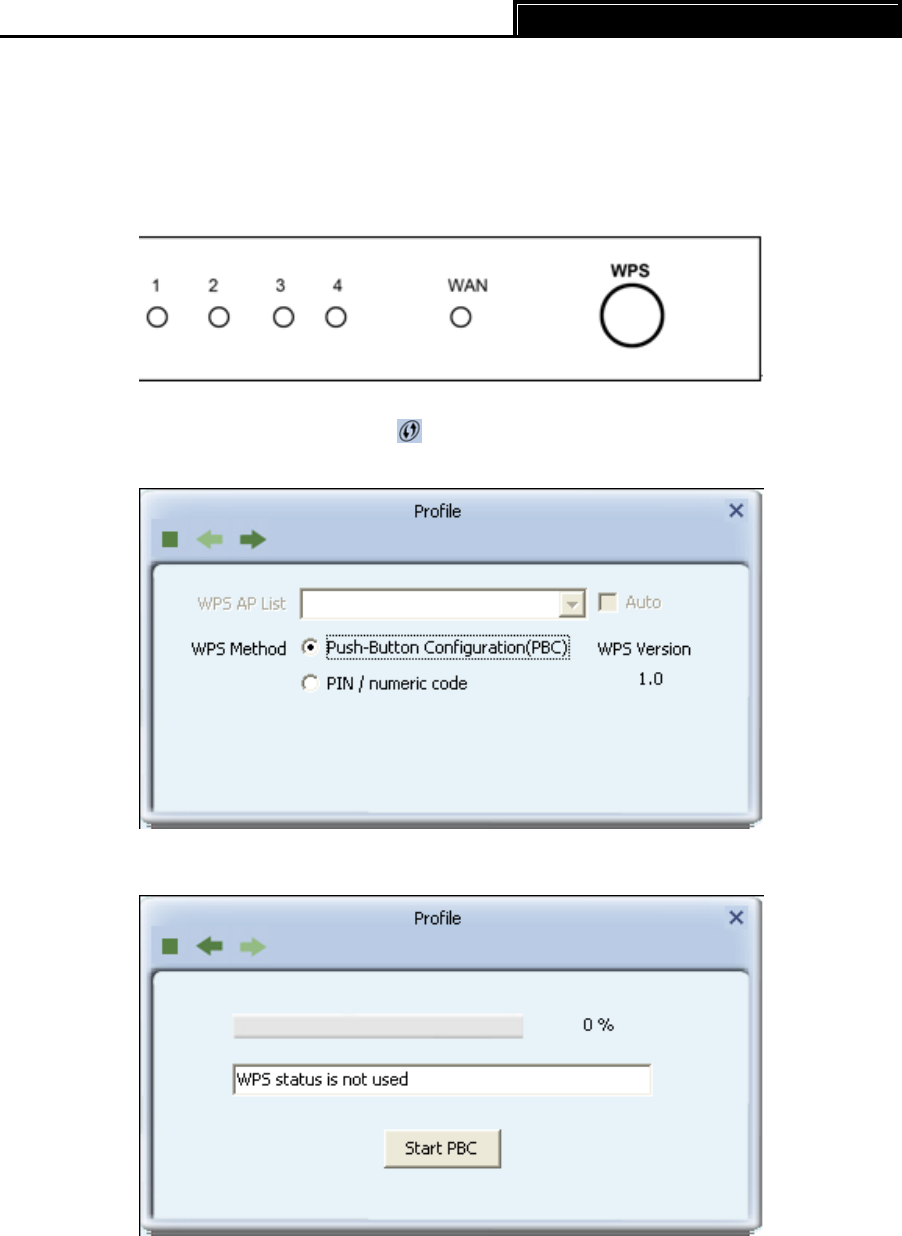 1 2 3 4 WAN WPS

Profile

WPS AP List

Auto

WPS Method

Push-Button Configuration(PBC)

PIN / numeric code

WPS Version

1.0

Profile

0 %

WPS status is not used

Start PBC