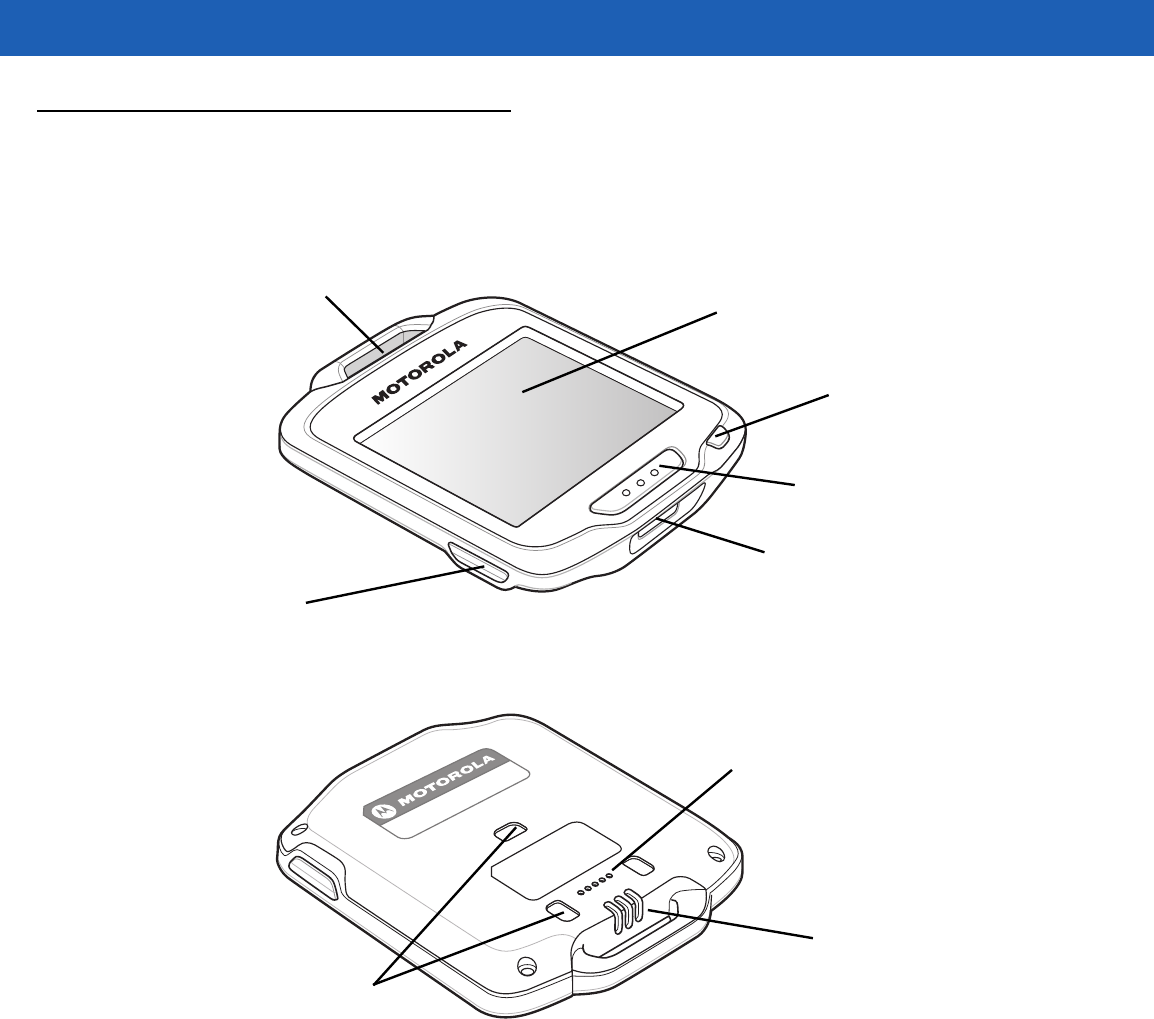 MOTOROLA

MOTOROLA