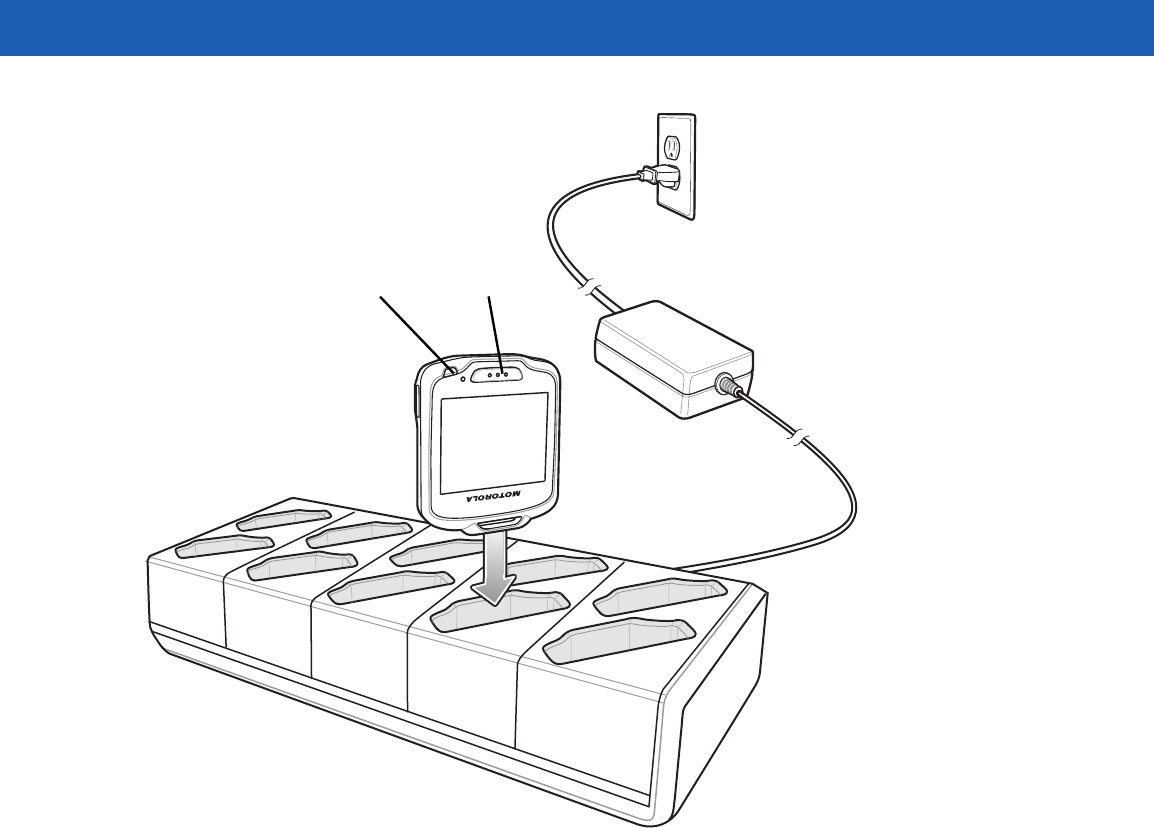 MOTOROLA