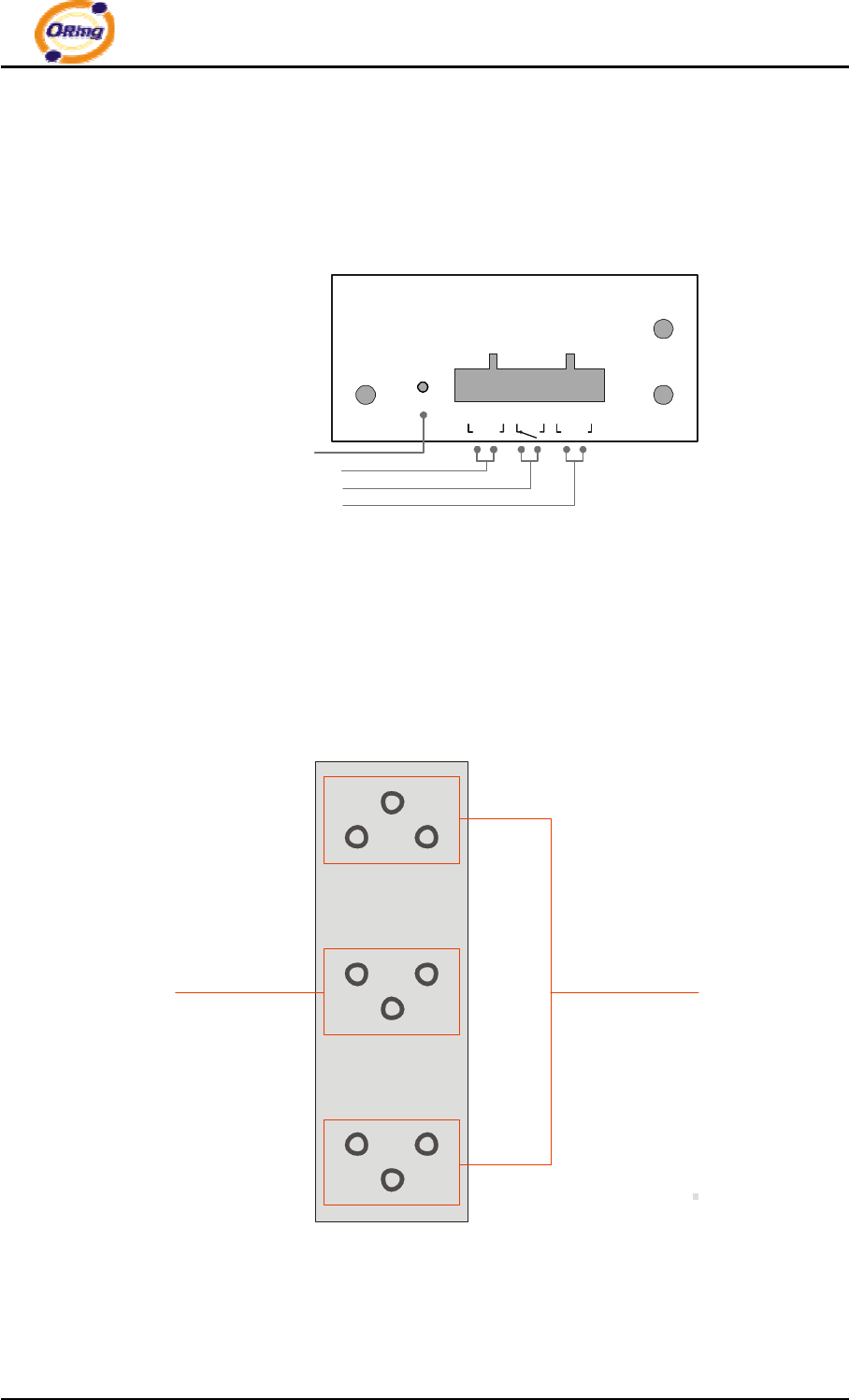 ORing