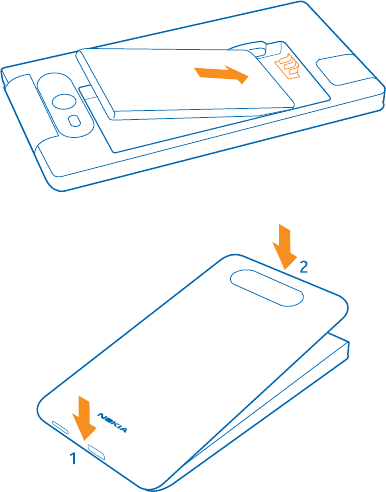 2

NOKIA

1