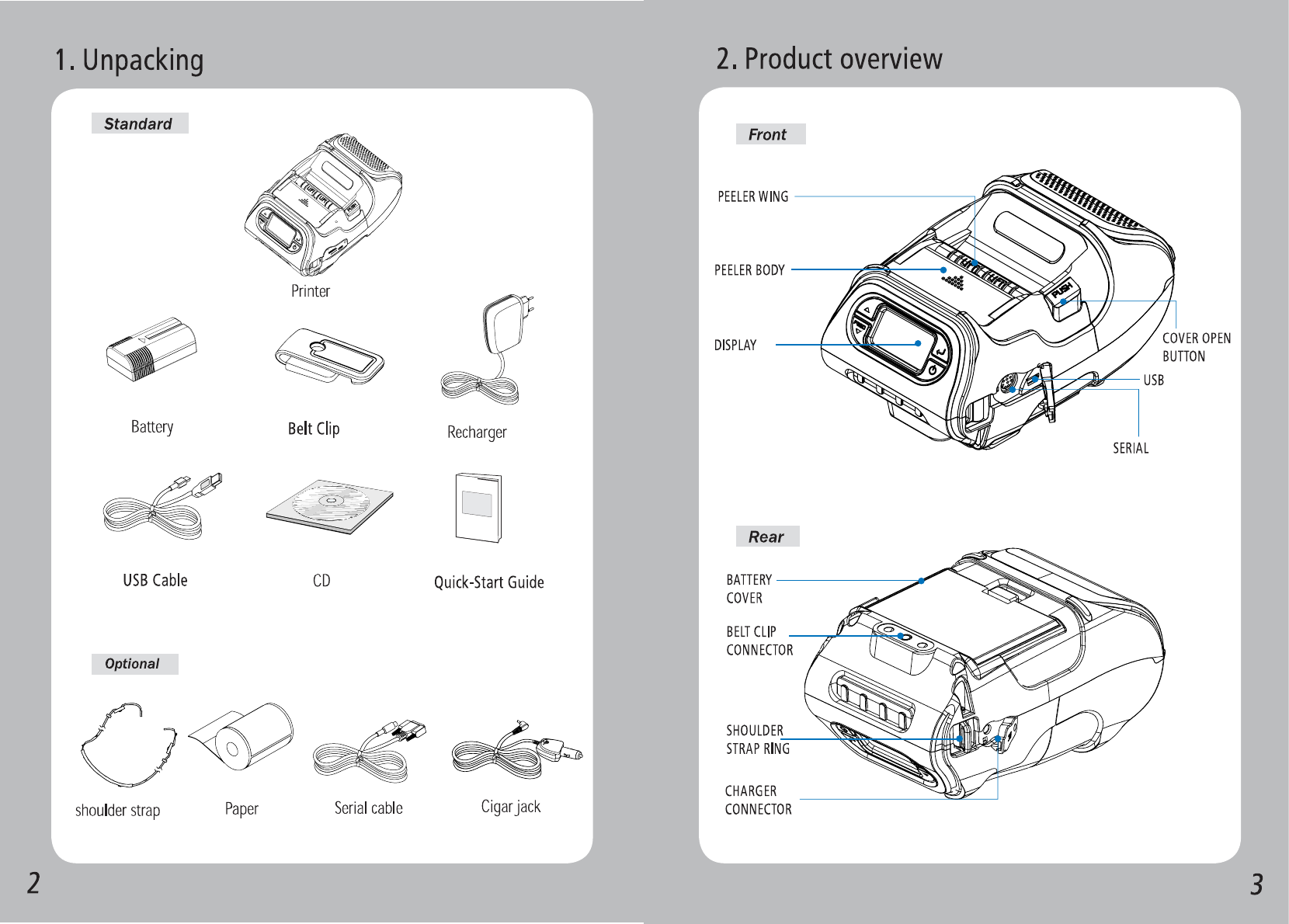 1. Unpacking

Standard

Printer

Battery

Belt Clip

Recharger

USB Cable

CD

Quick-Start Guide

Optional

shoulder strap

Paper

Serial cable

Cigar jack

2

2. Product overview

Front

PEELER WING

PEELER BODY

DISPLAY

PUSH

COVER OPEN BUTTON

USB

SERIAL

Rear

BATTERY COVER

BELT CLIP CONNECTOR

SHOULDER STRAP RING

CHARGER CONNECTOR

3