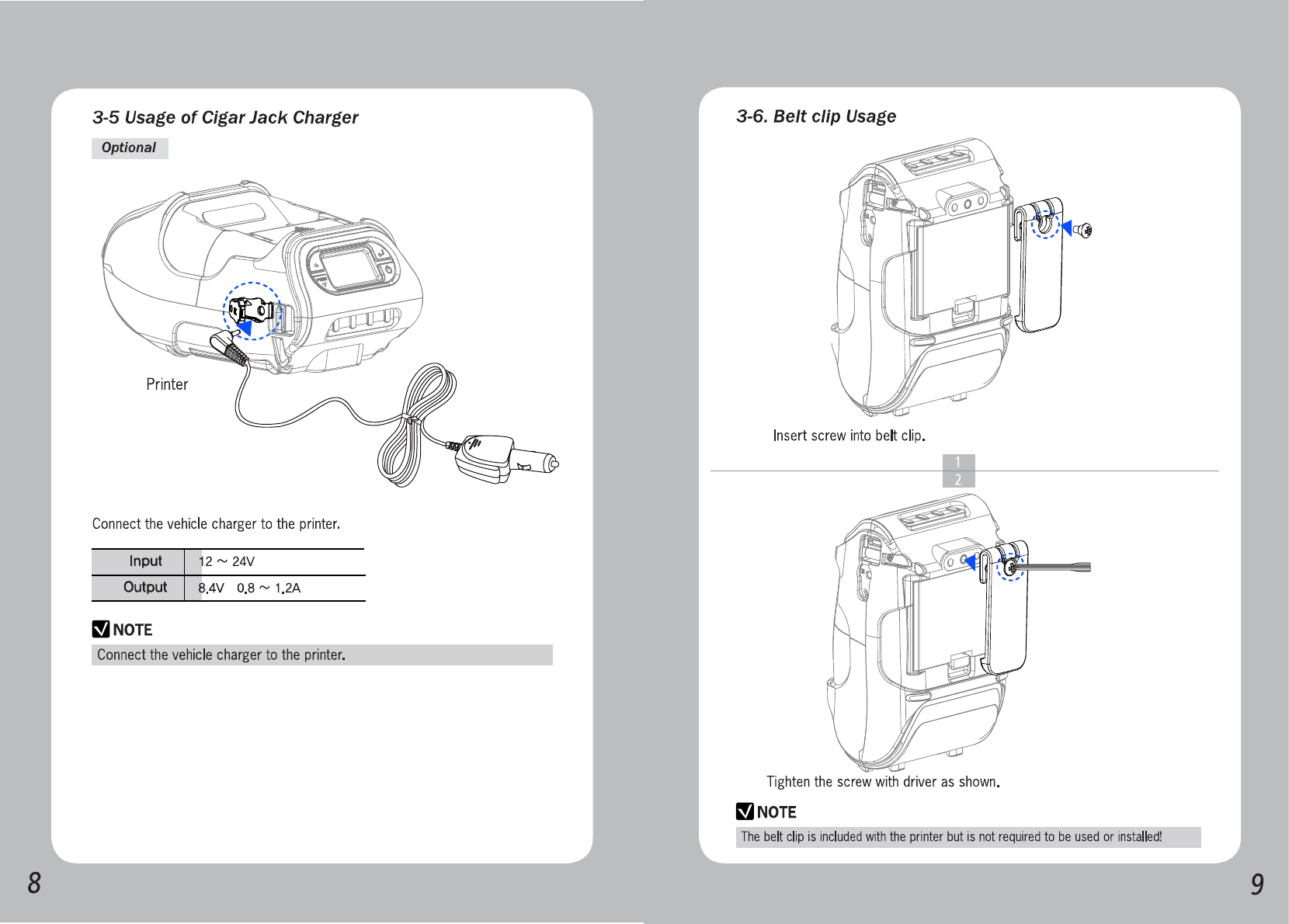 3-5 Usage of Cigar Jack Charger

Optional

Printer

Connect the vehicle charger to the printer.

| Input | 12 ~ 24V |
|---|---|
| Output | 8.4V 0.8 ~ 1.2A |

NOTE

Connect the vehicle charger to the printer.

8

3-6. Belt clip Usage

Insert screw into belt clip.

1

2

Tighten the screw with driver as shown.

NOTE

The belt clip is included with the printer but is not required to be used or installed!

9