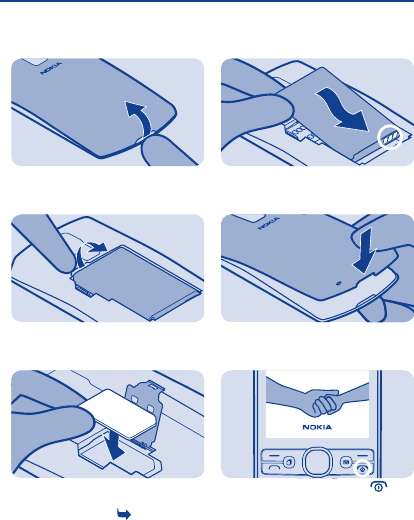 NOKIA

NOKIA

NOKIA