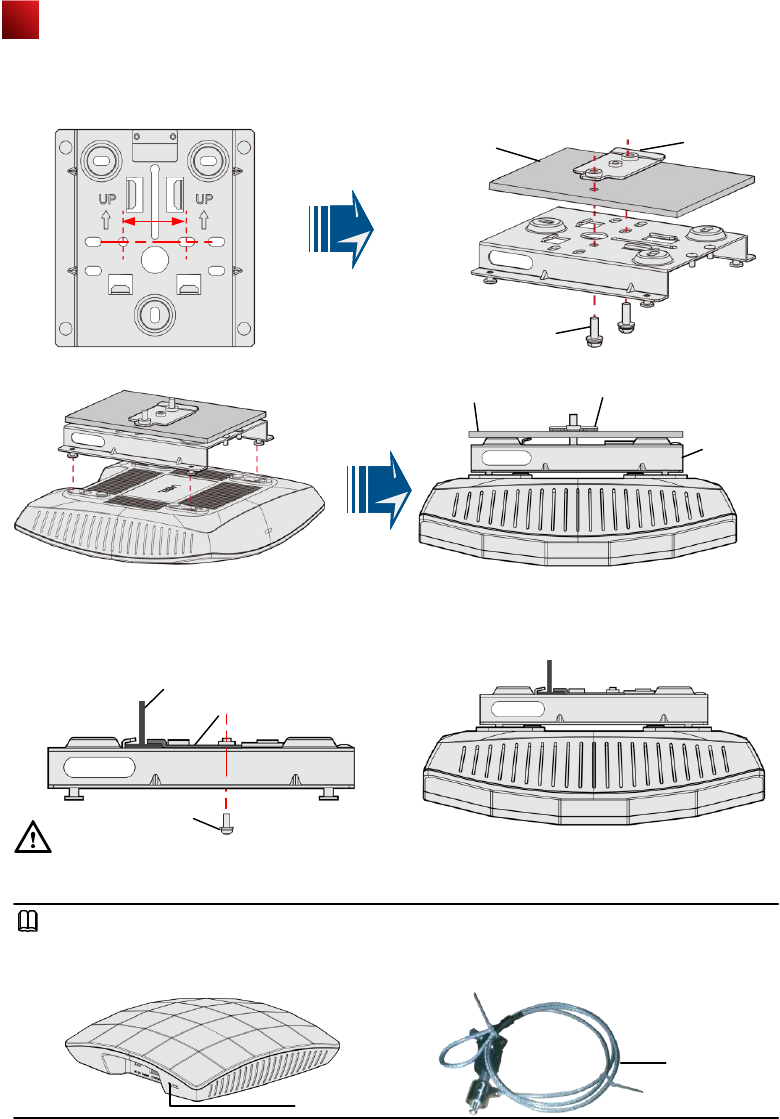 UP
UP