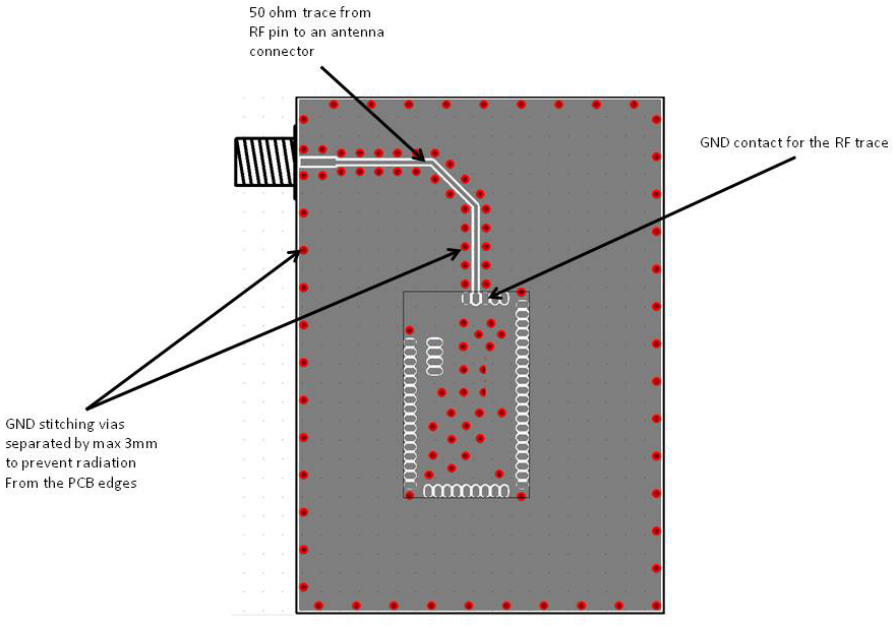 50 ohm trace from RF pin to an antenna connector

GND contact for the RF trace

GND stitching vias separated by max 3mm to prevent radiation From the PCB edges