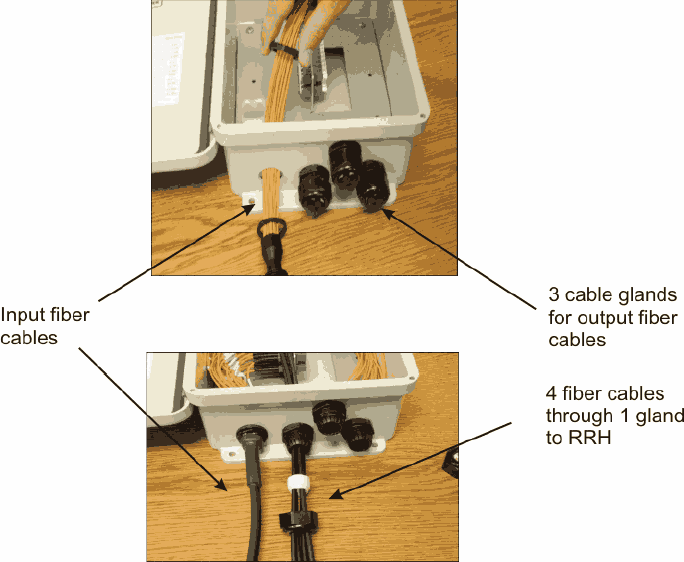 Input fiber cables

3 cable glands for output fiber cables

4 fiber cables through 1 gland to RRH