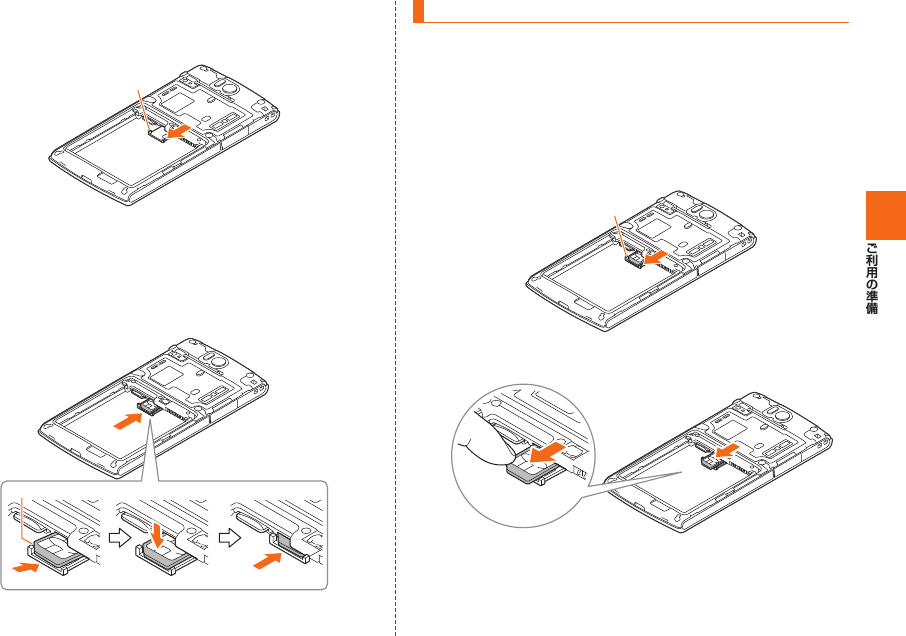 ご利用の準備