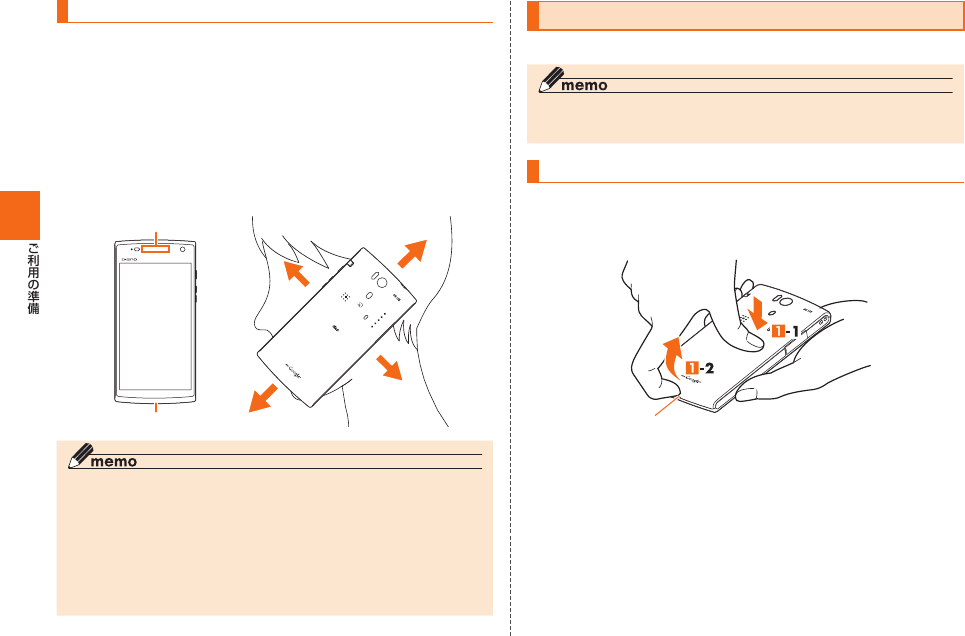 ご利用の準備

memo

memo

1-1

1-2