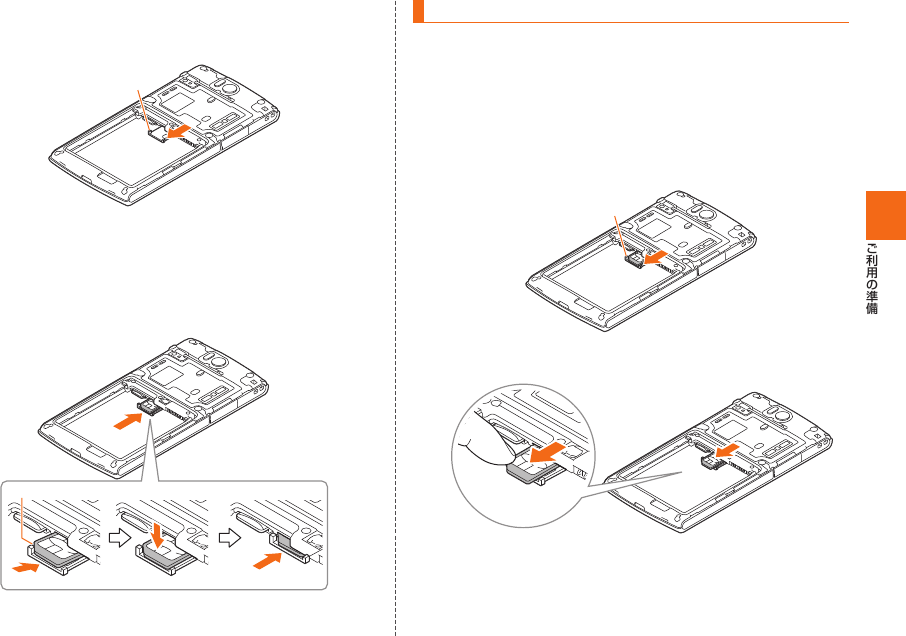 ご利用の準備