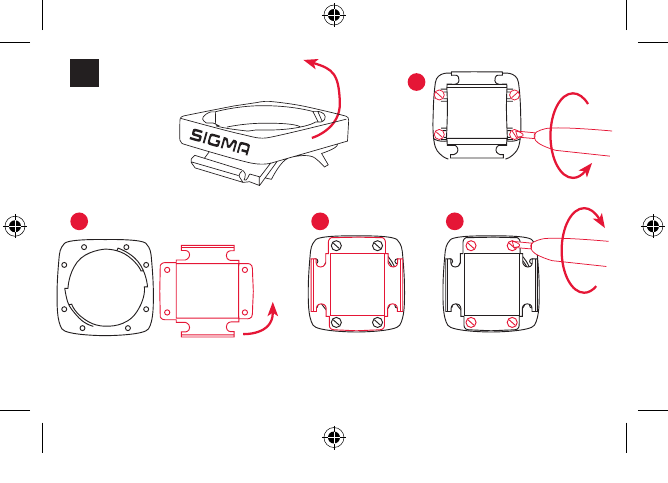 SIGMA