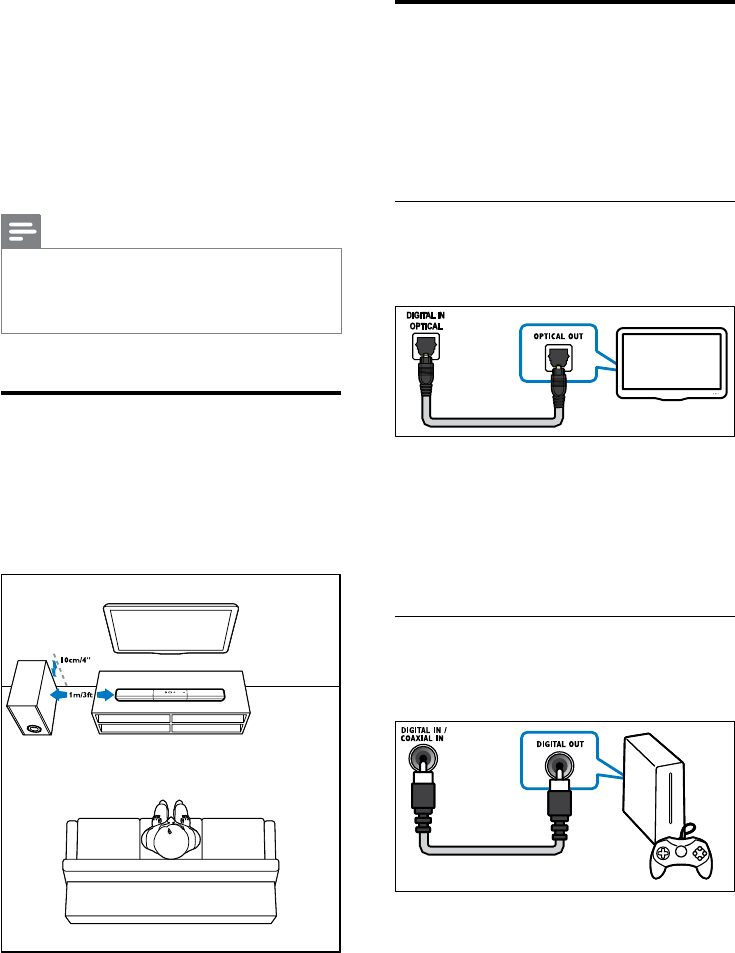 10cm/4"

1m/3ft

DIGITAL IN OPTICAL

OPTICAL OUT

DIGITAL IN / COAXIAL IN

DIGITAL OUT